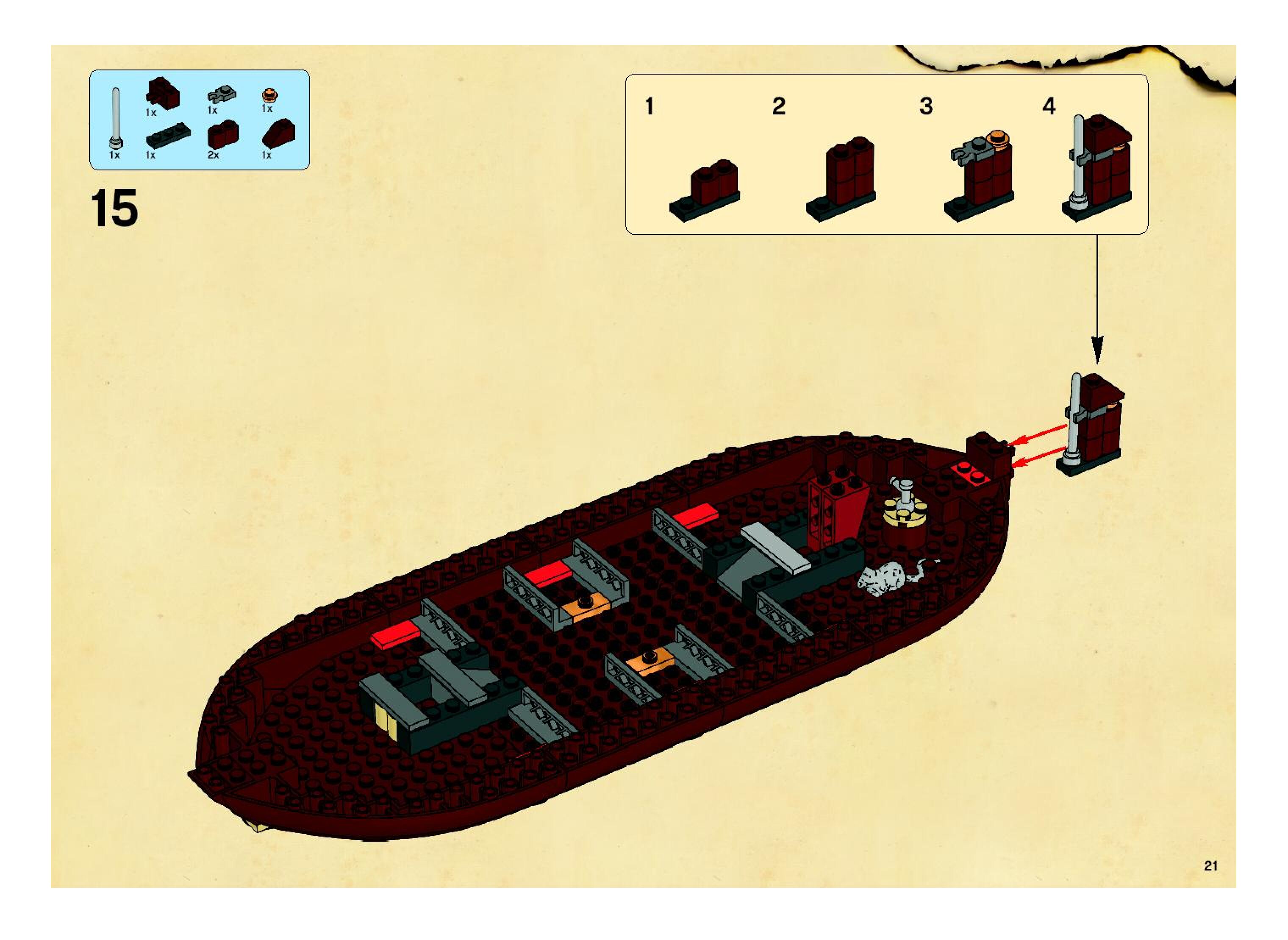 1x
1x
1x
1x
1x
2x
1x

15

1 2 3 4

21