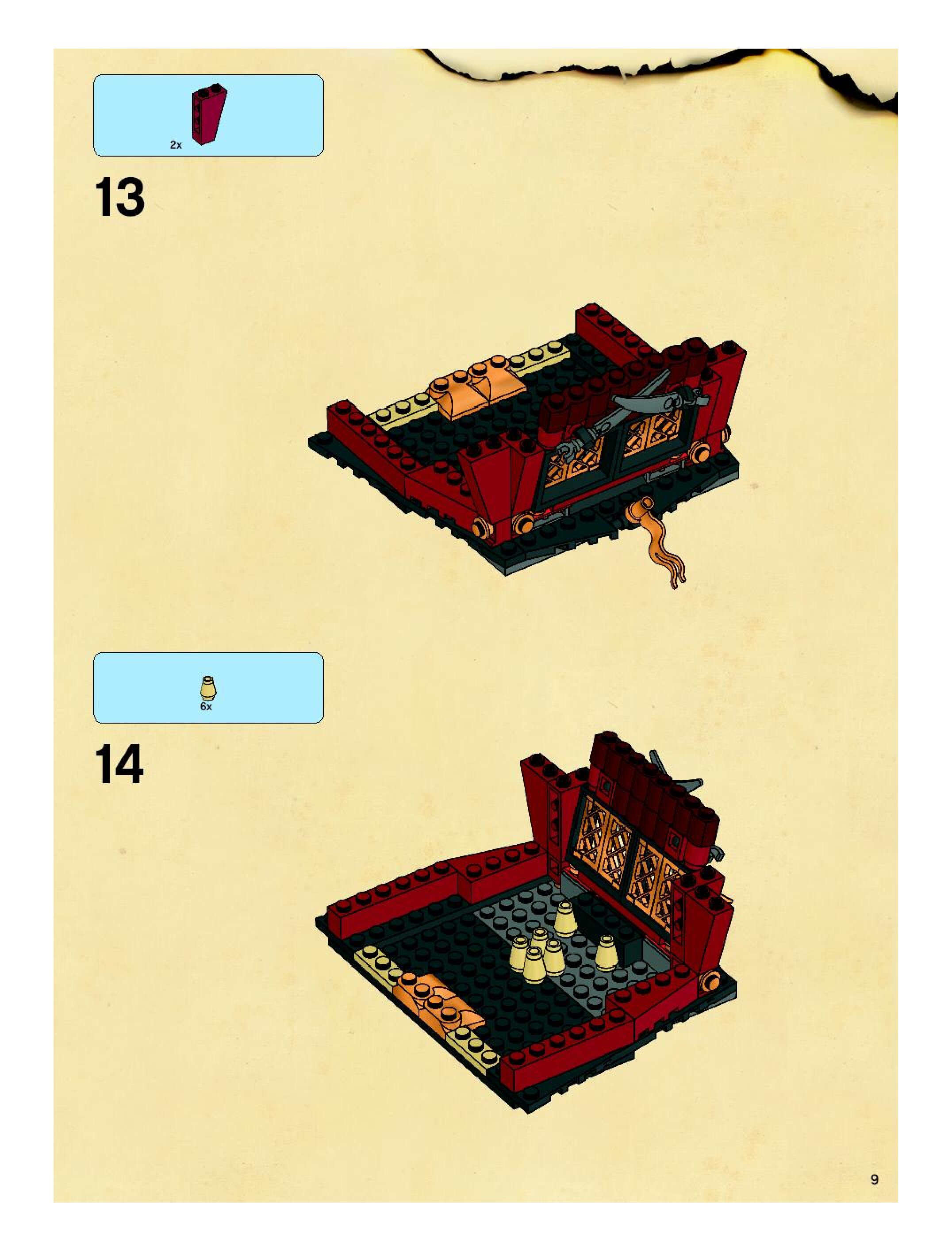 2x

13

6x

14

9