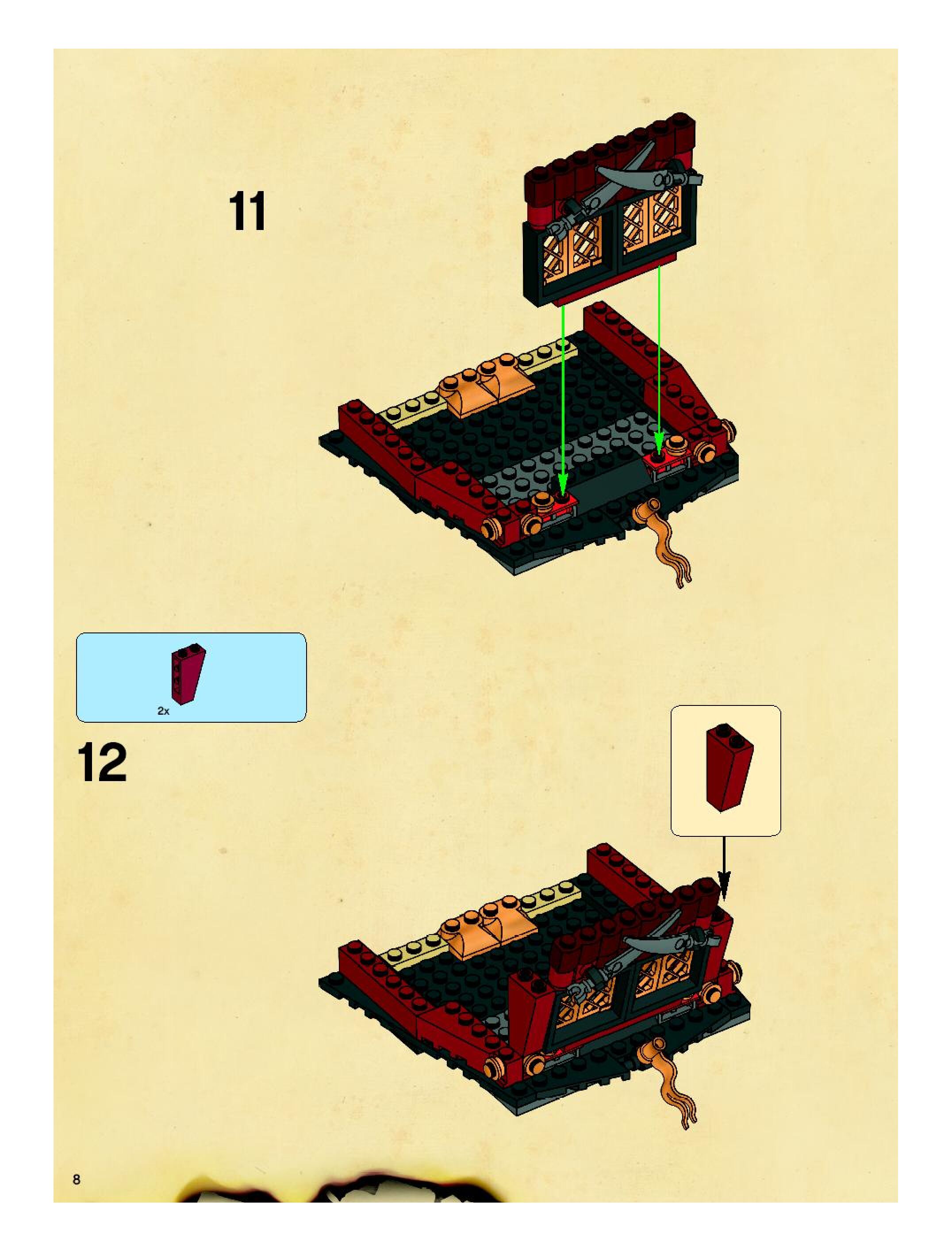 11

2x

12

8