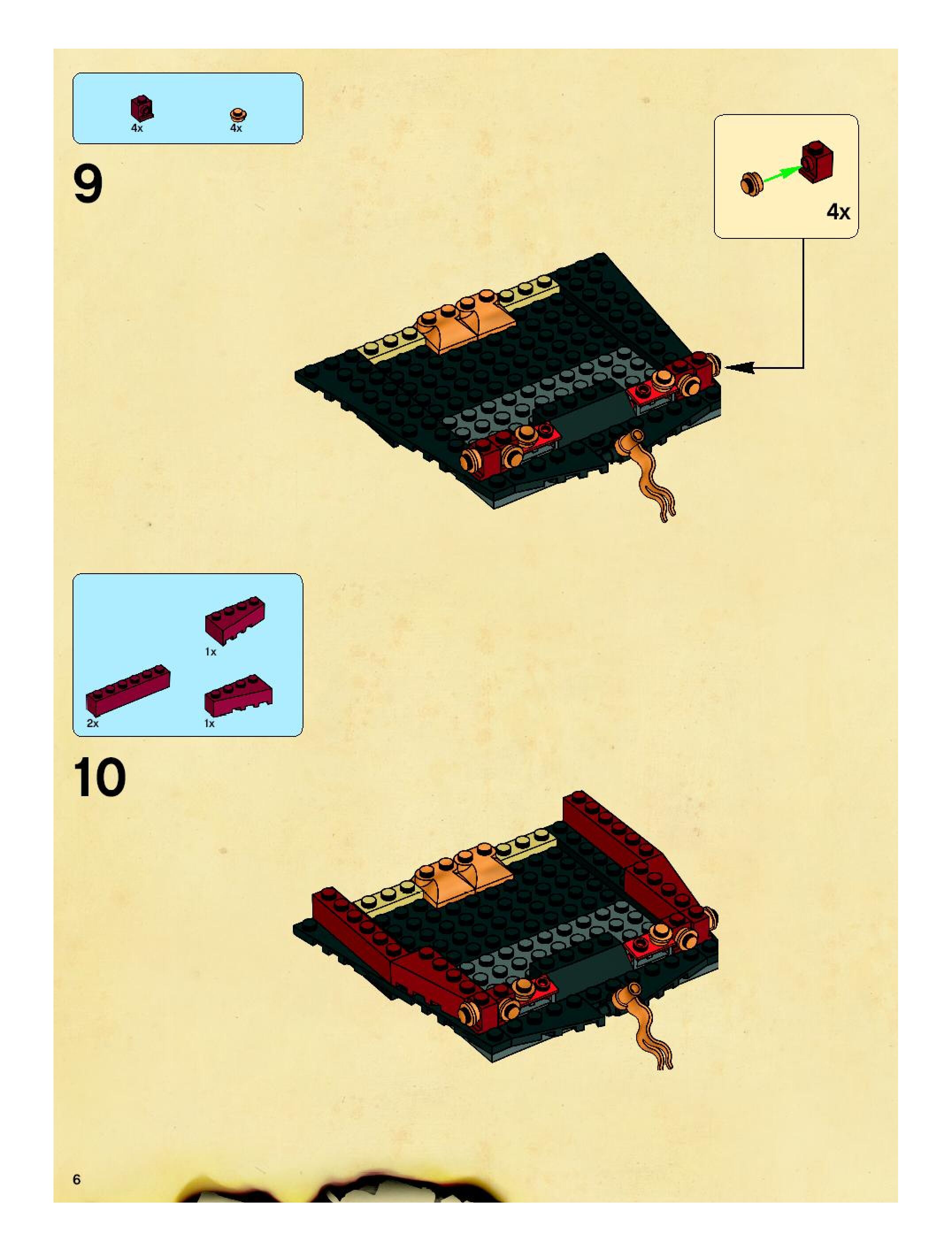 4x 4x

9

4x

1x

2x 1x

10

6