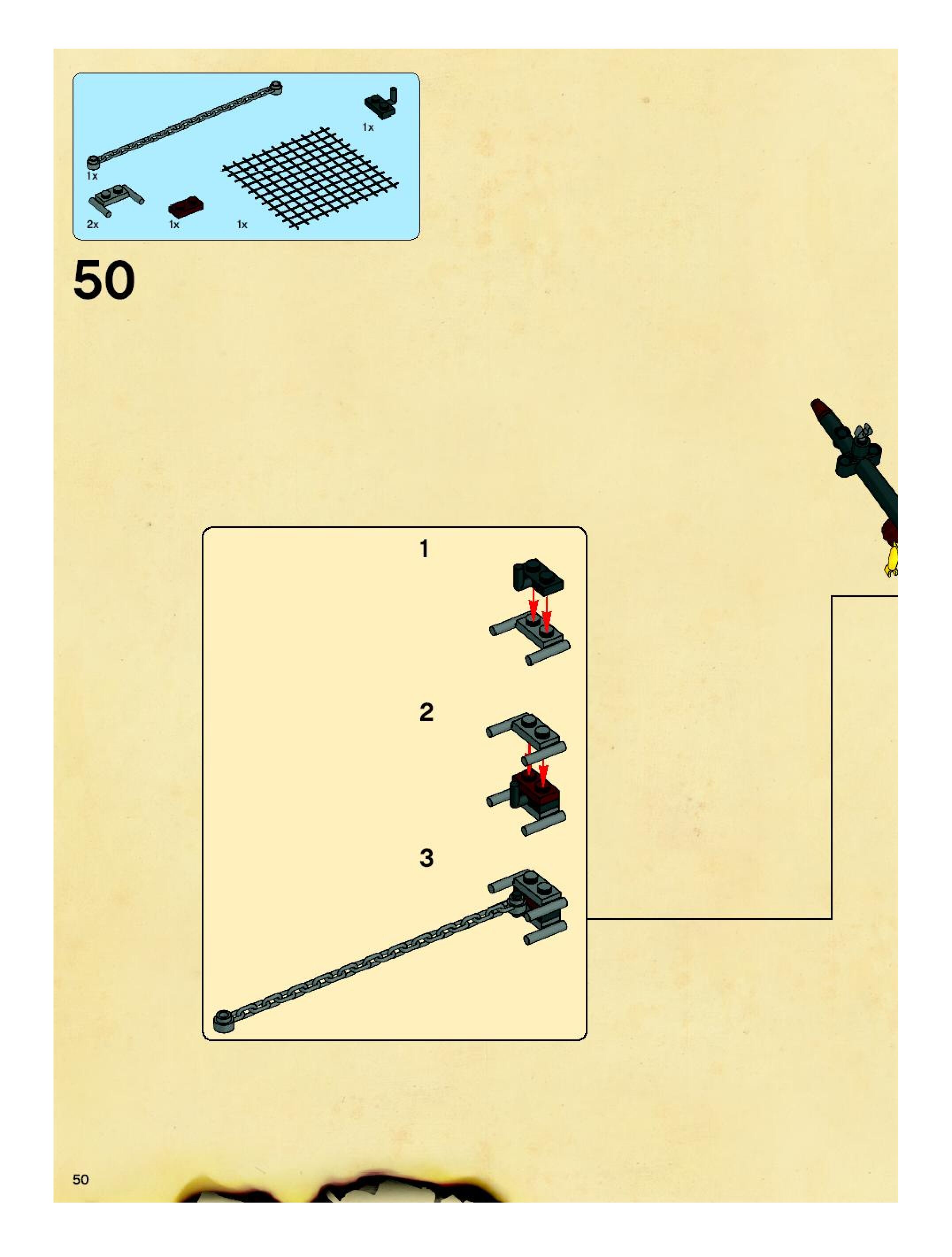 1x

1x

2x

1x

1x

50

1

2

3

50