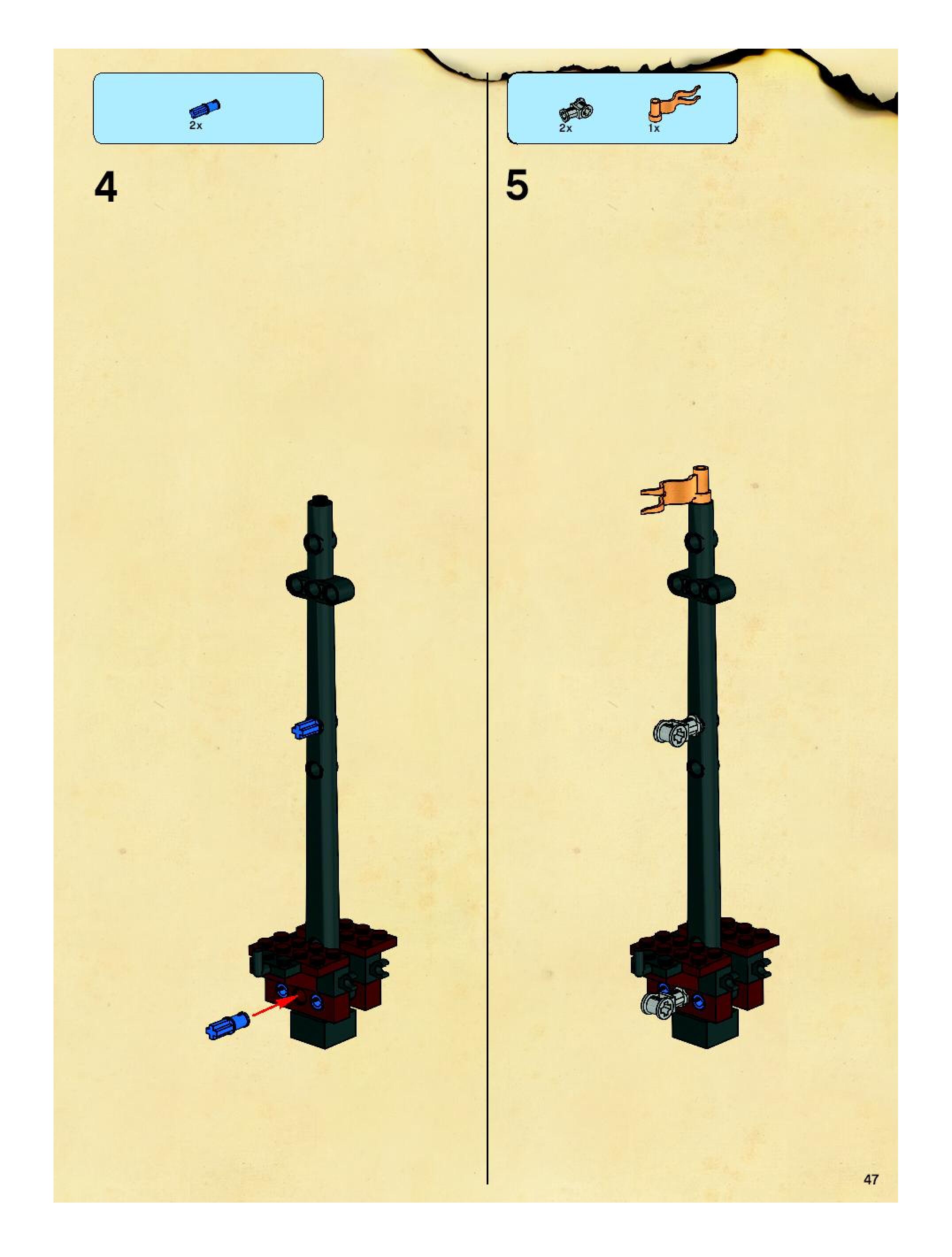 2x

4

2x 1x

5

47