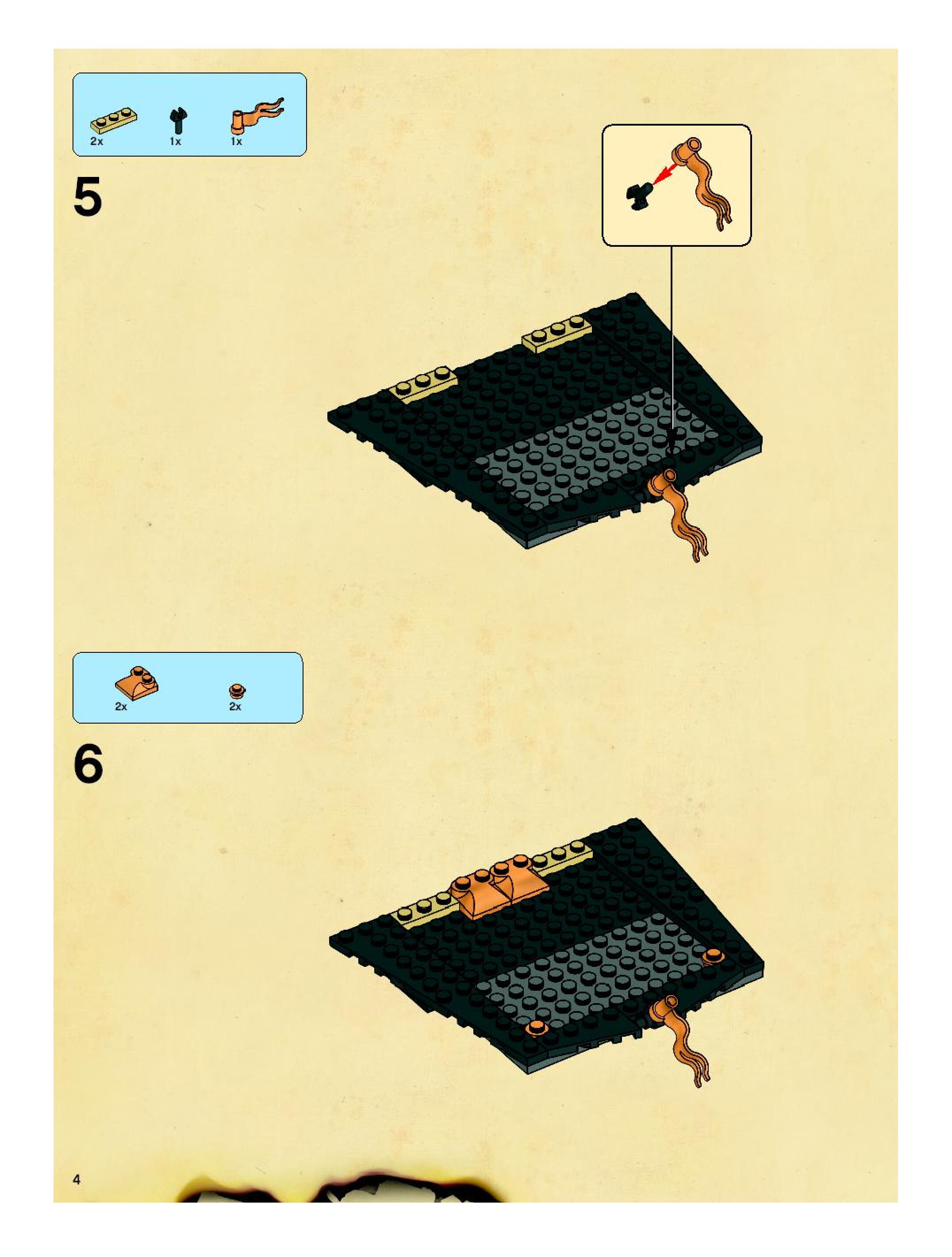 2x 1x 1x

5

2x 2x

6

4