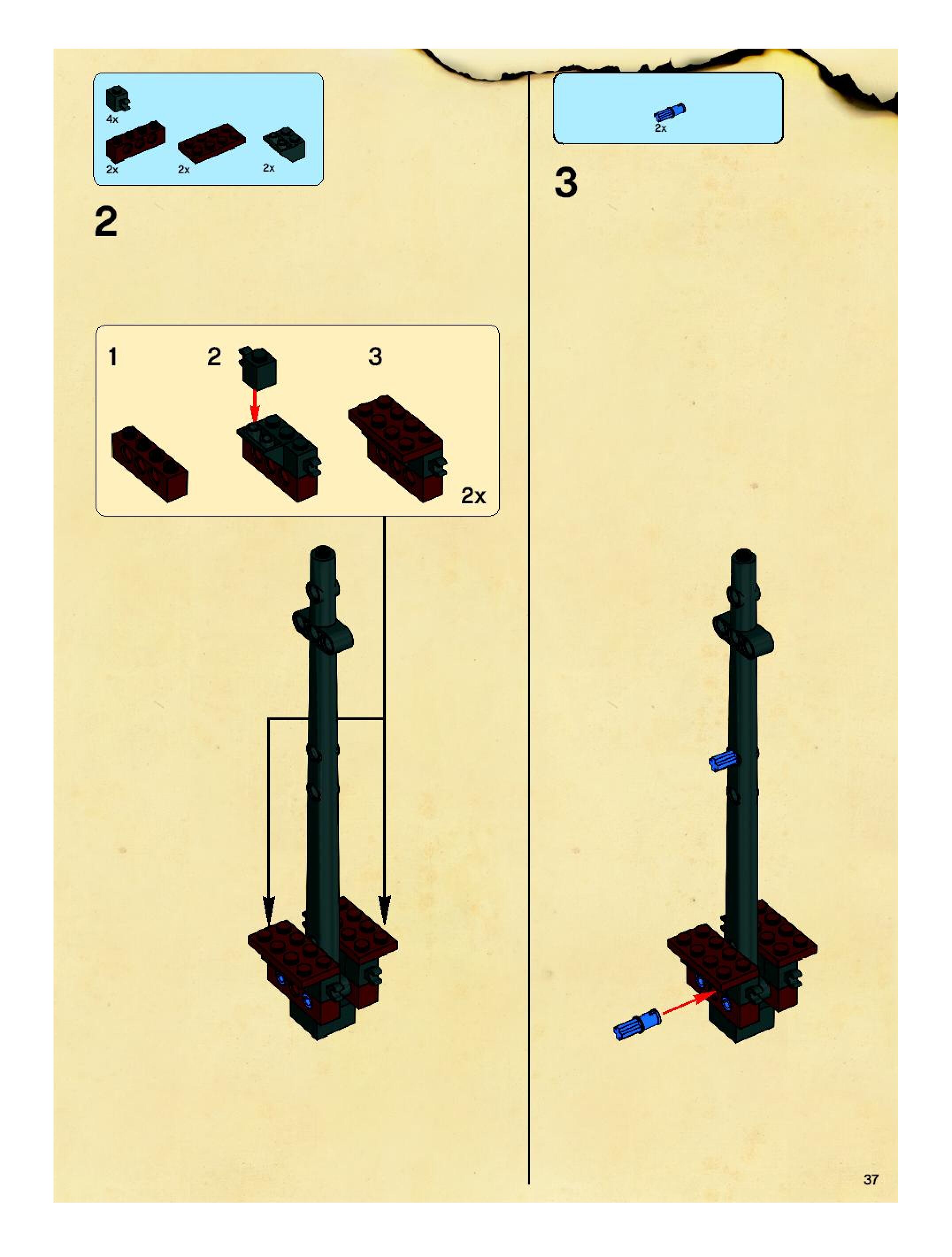 4x
2x
2x
2x

2

1
2
3
2x

2x

3

37