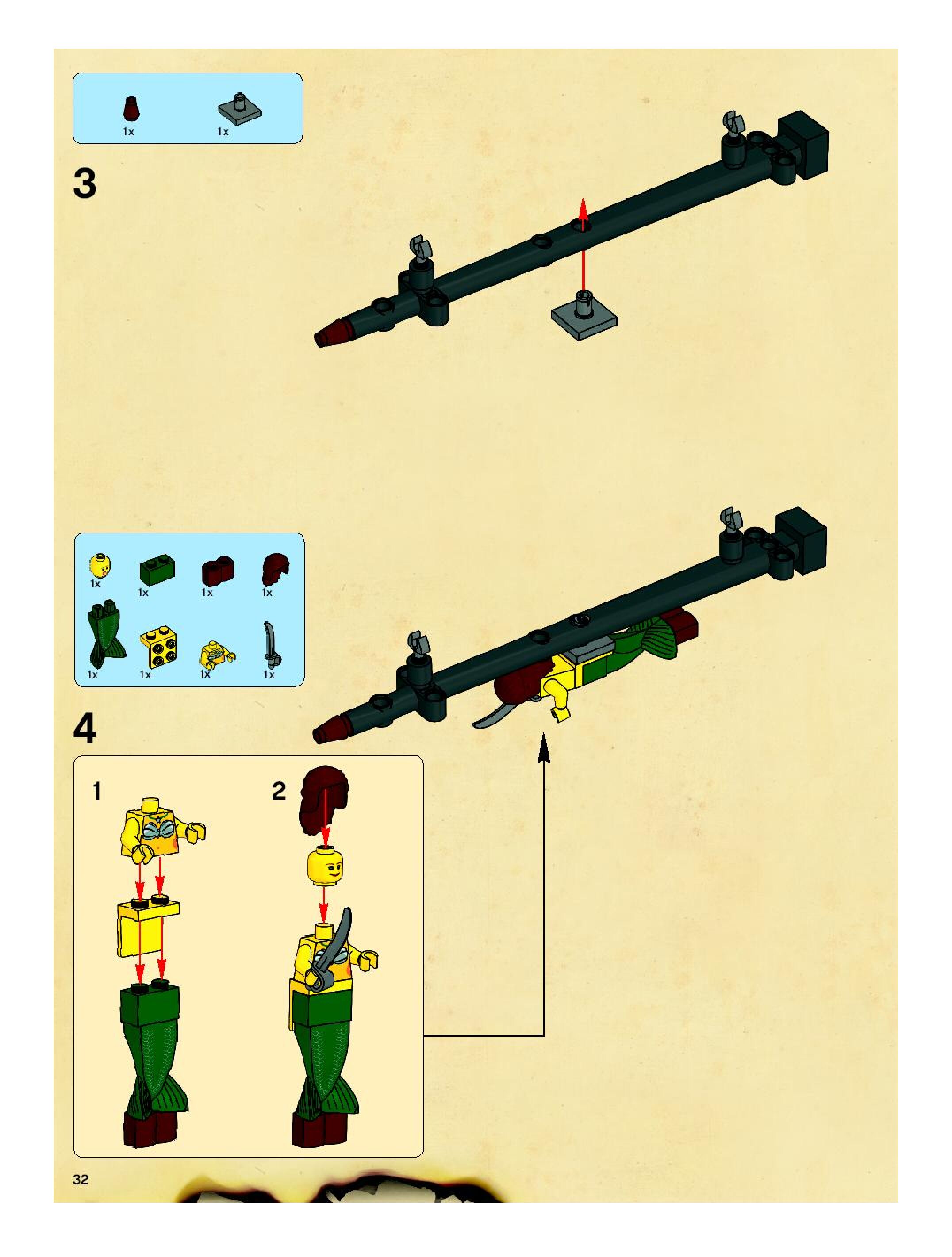 1x 1x

3

1x 1x 1x 1x
1x 1x 1x 1x

4

1

2

32