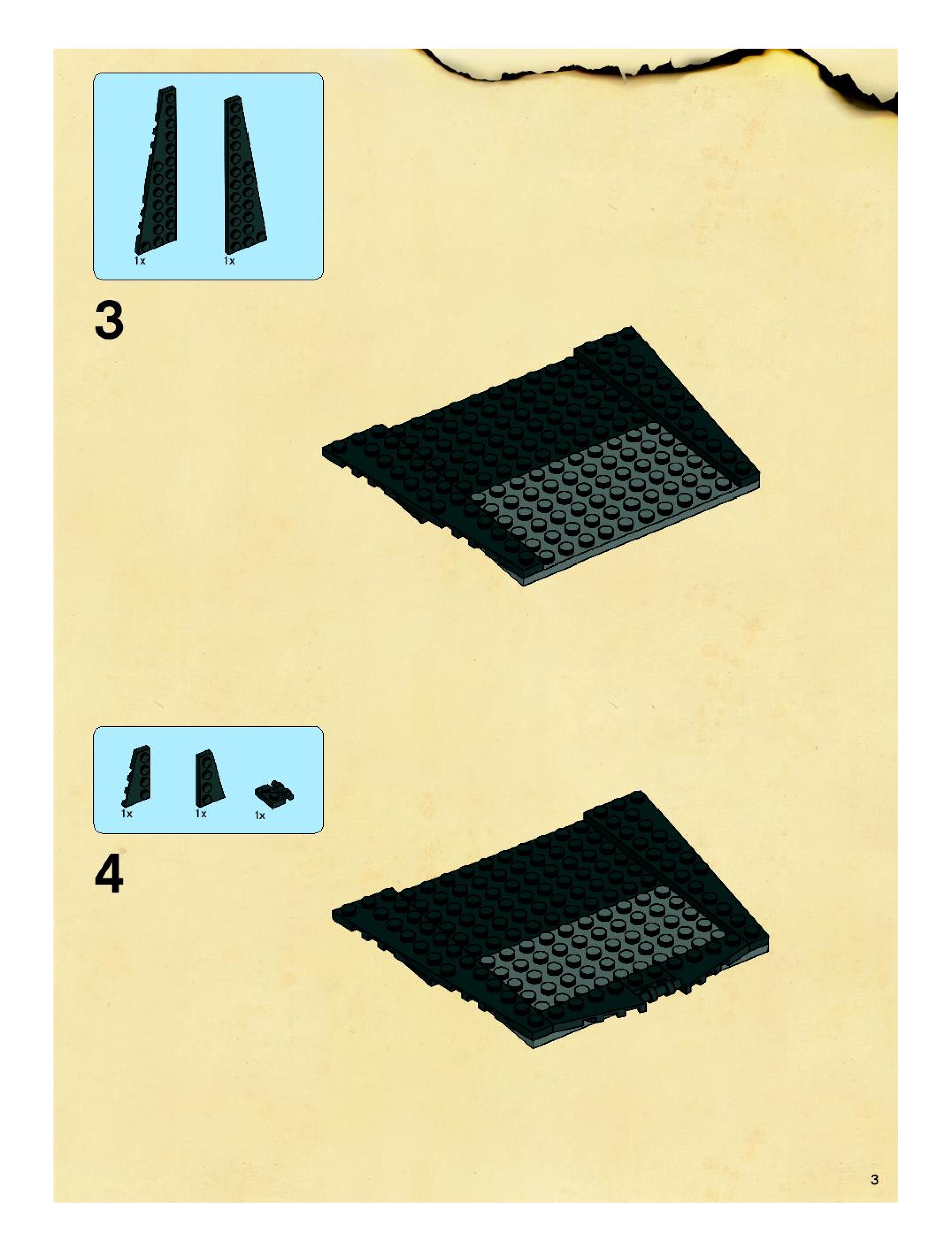 1x 1x

3

1x 1x 1x

4

3