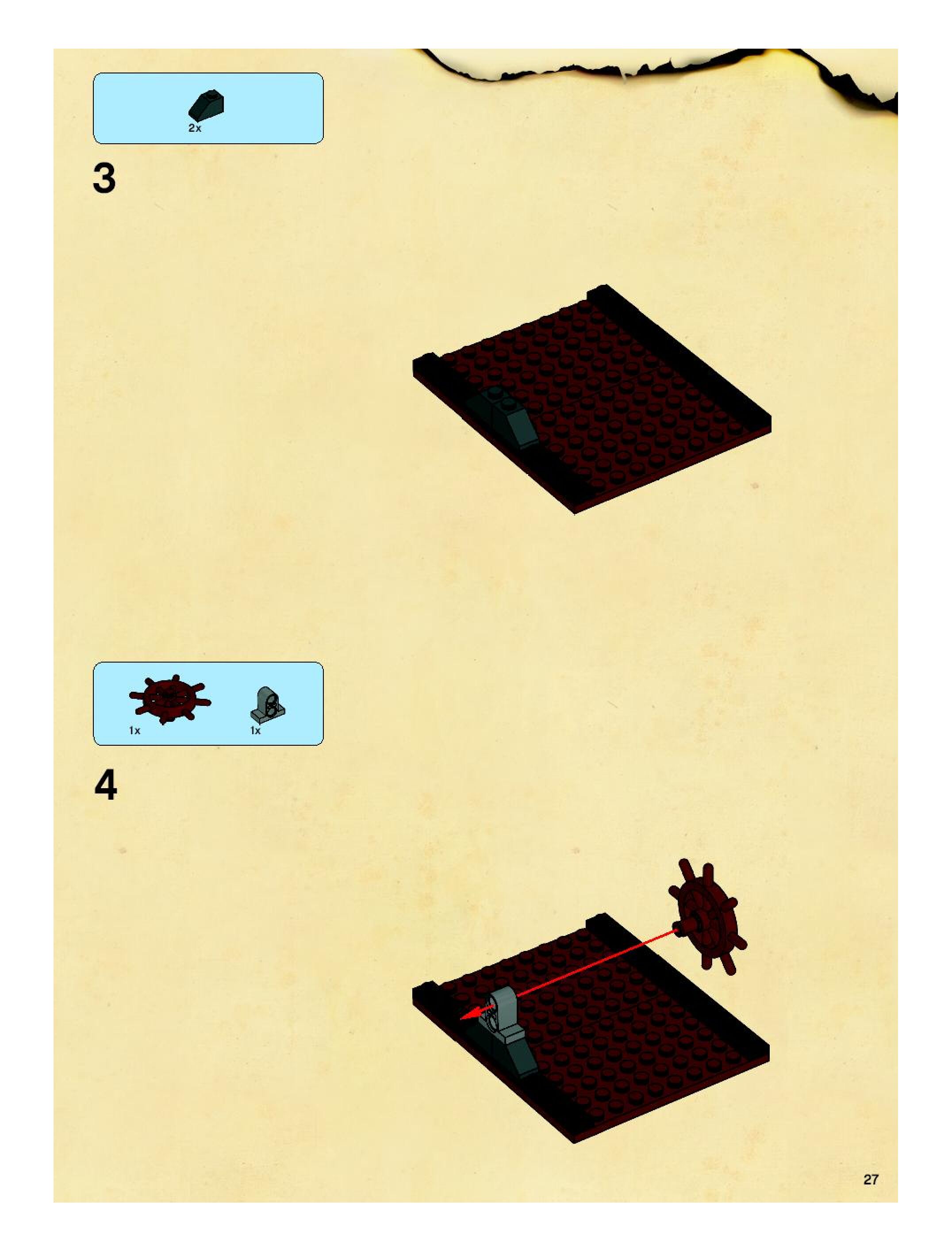 2x

3

1x 1x

4

27