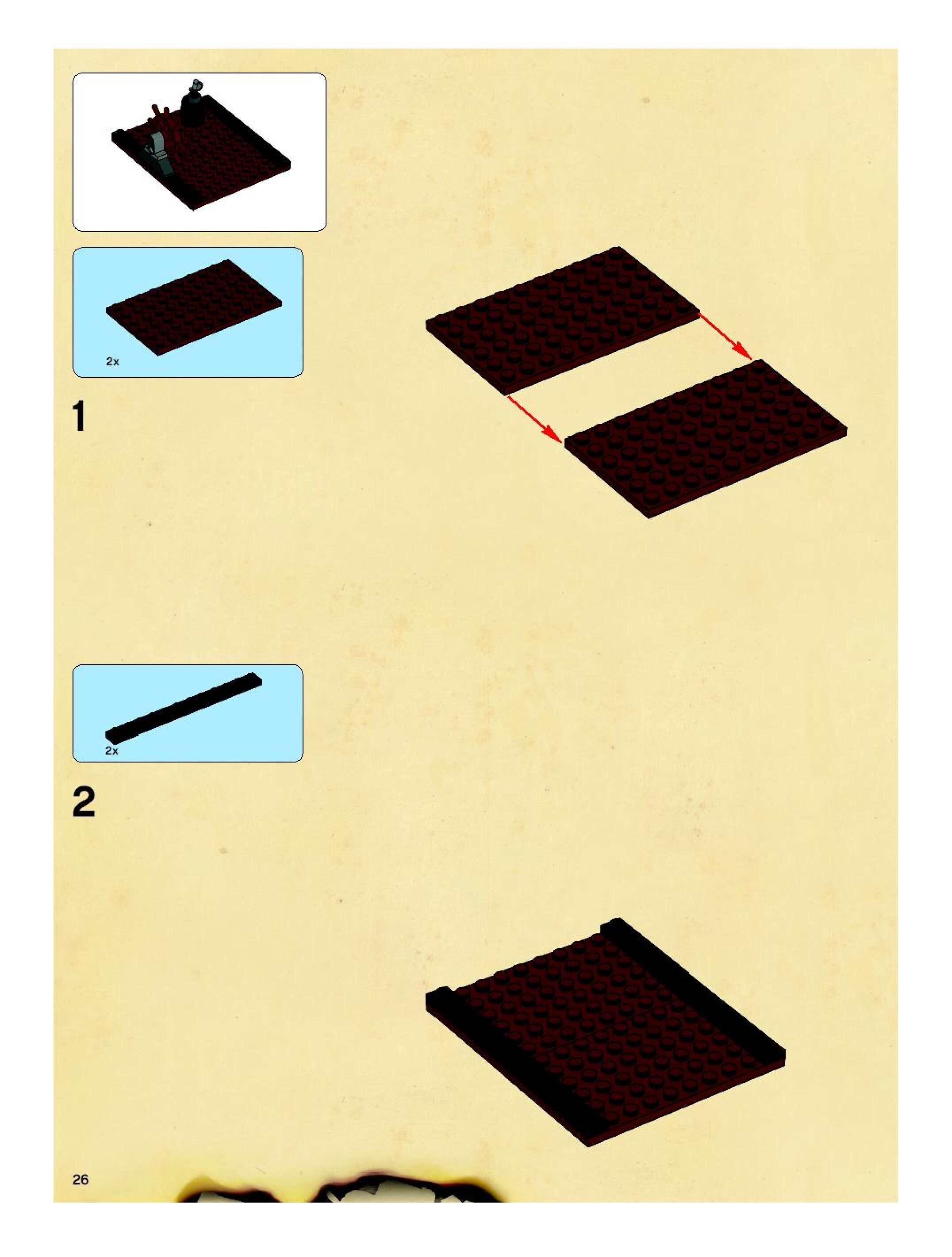 2x

1

2x

2

26