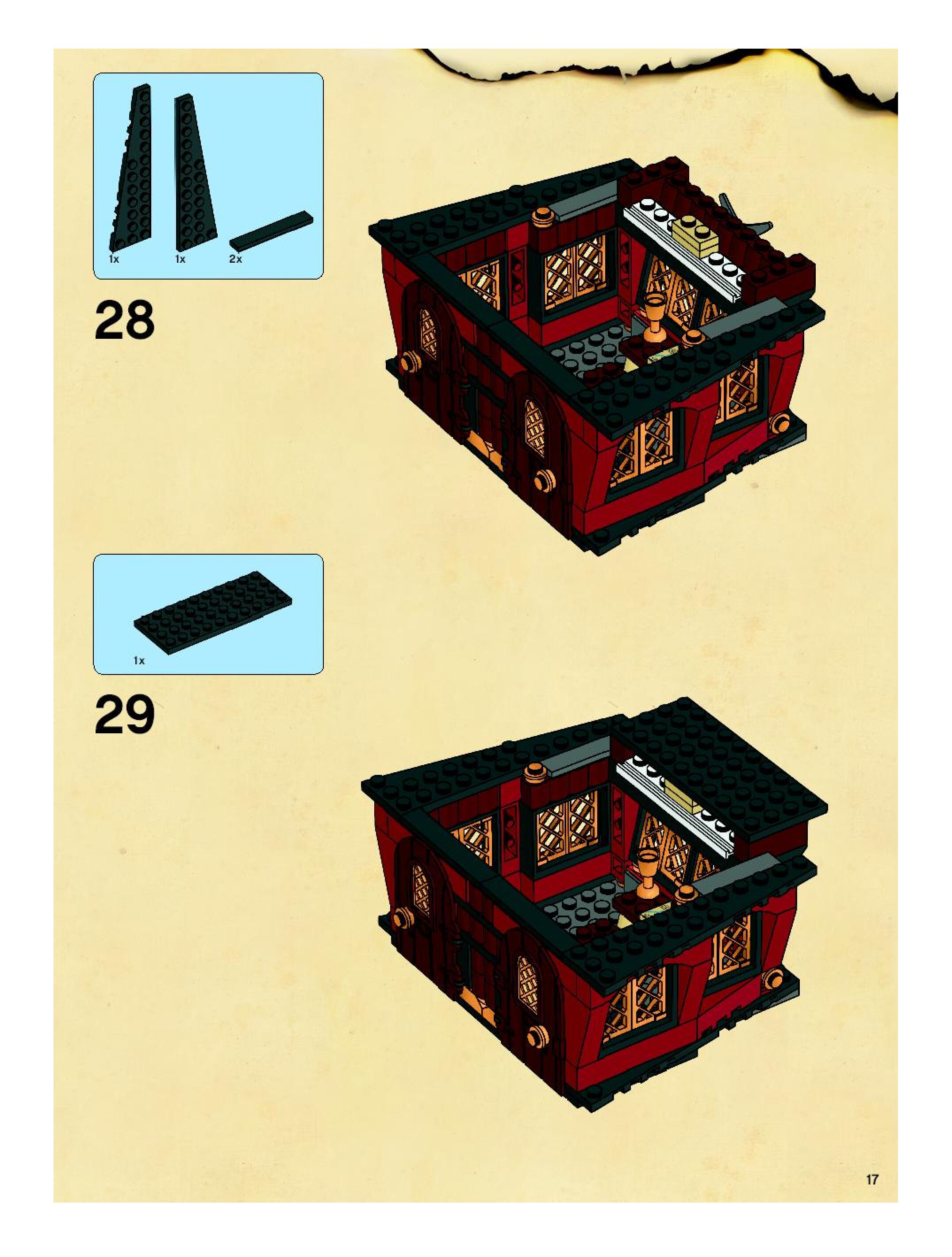 1x
1x
2x

28

1x

29

17