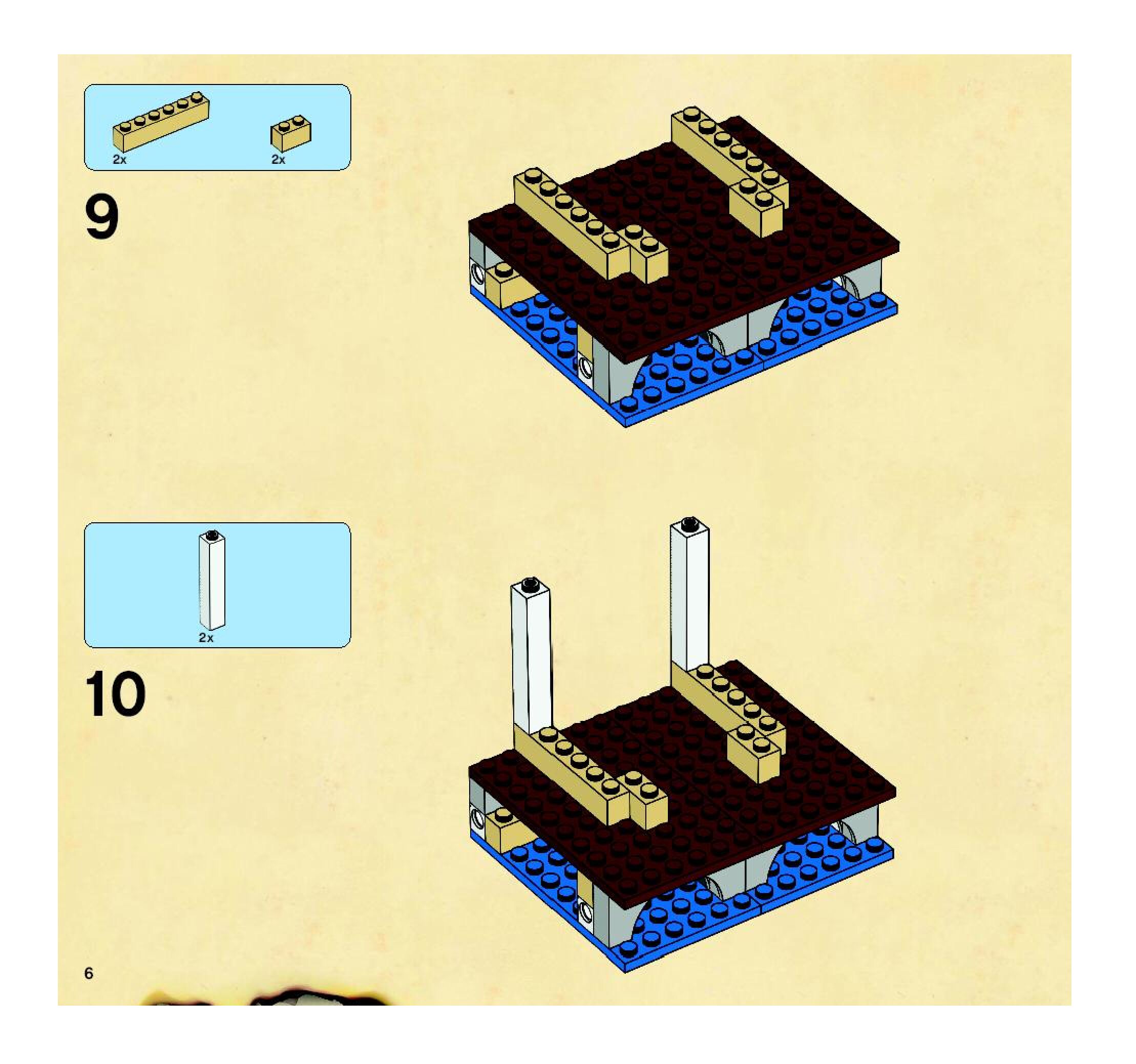 2x

2x

9

2x

10

6