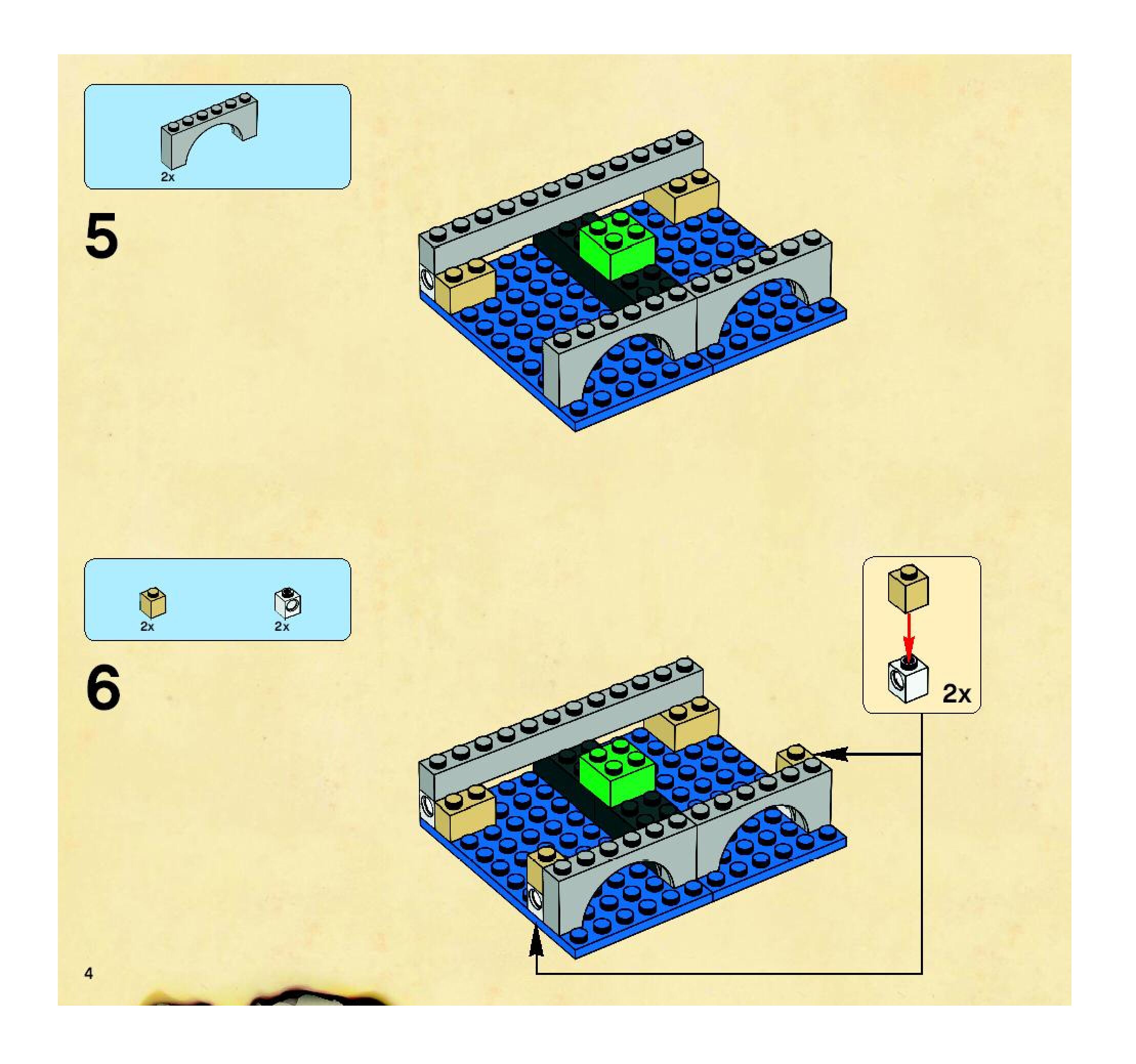 2x

5

2x
2x

6

2x

4