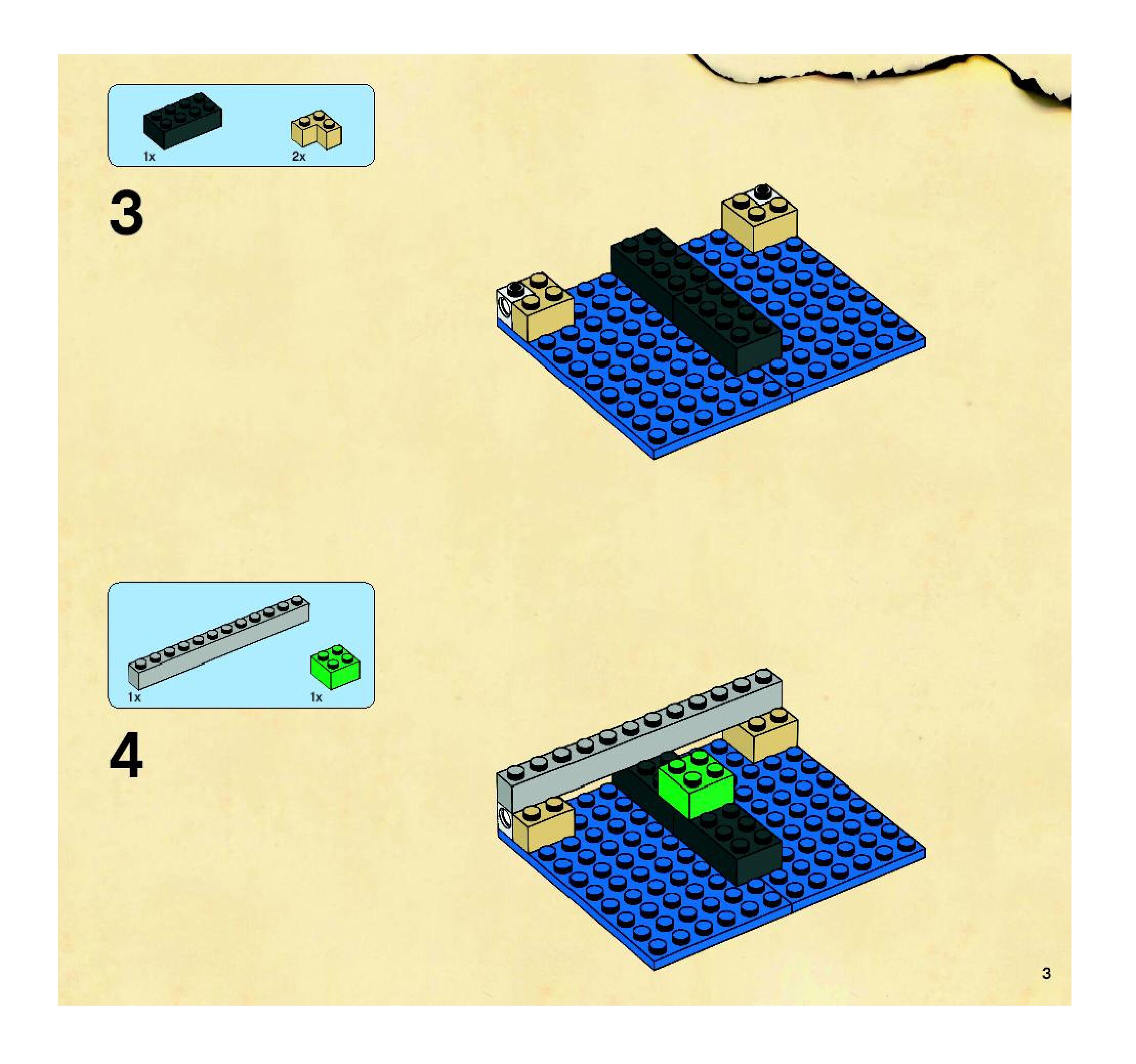 1x

2x

3

1x

1x

4

3