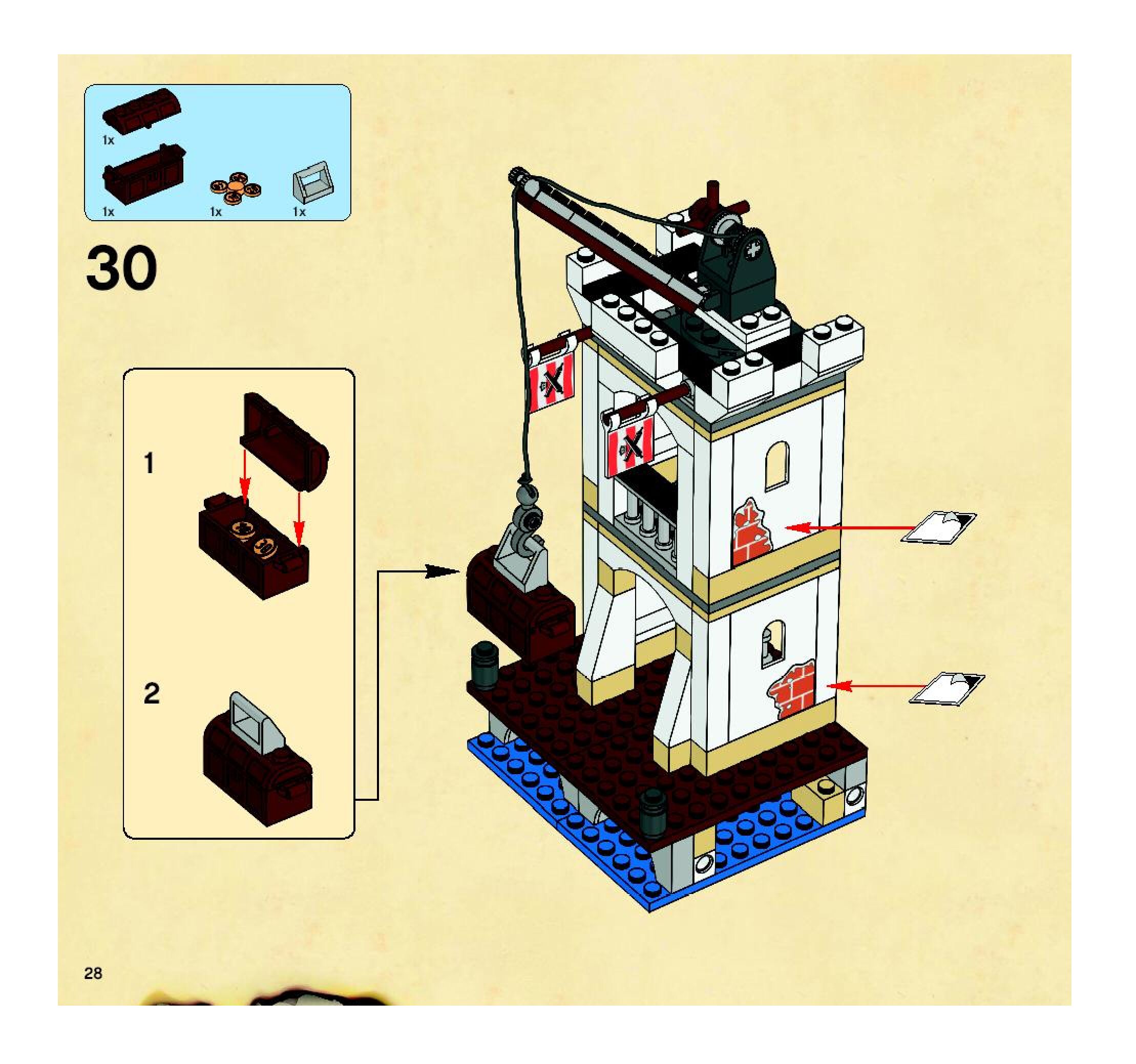 1x

1x

1x

1x

30

1

2

28