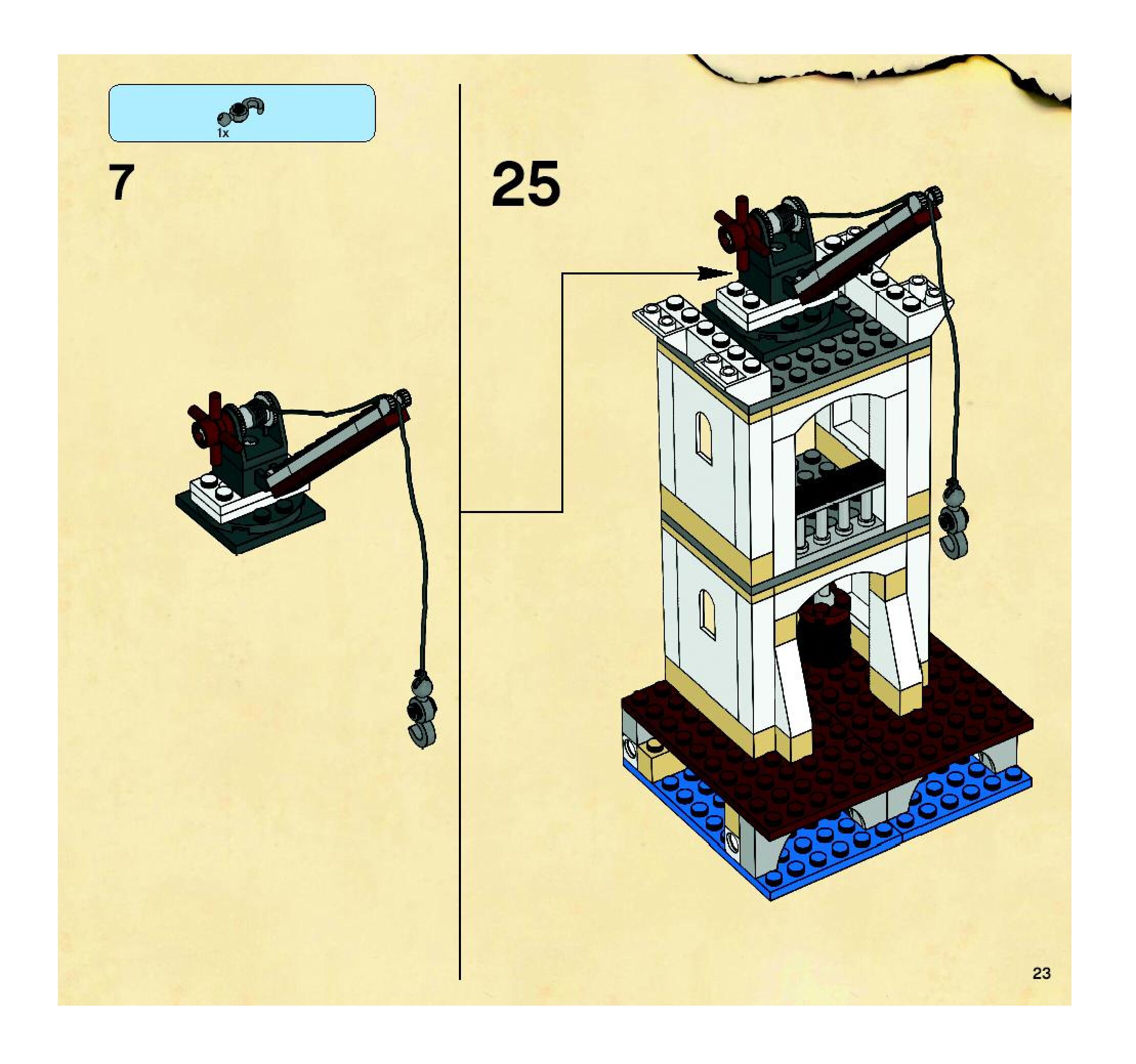 1x

7

25

23