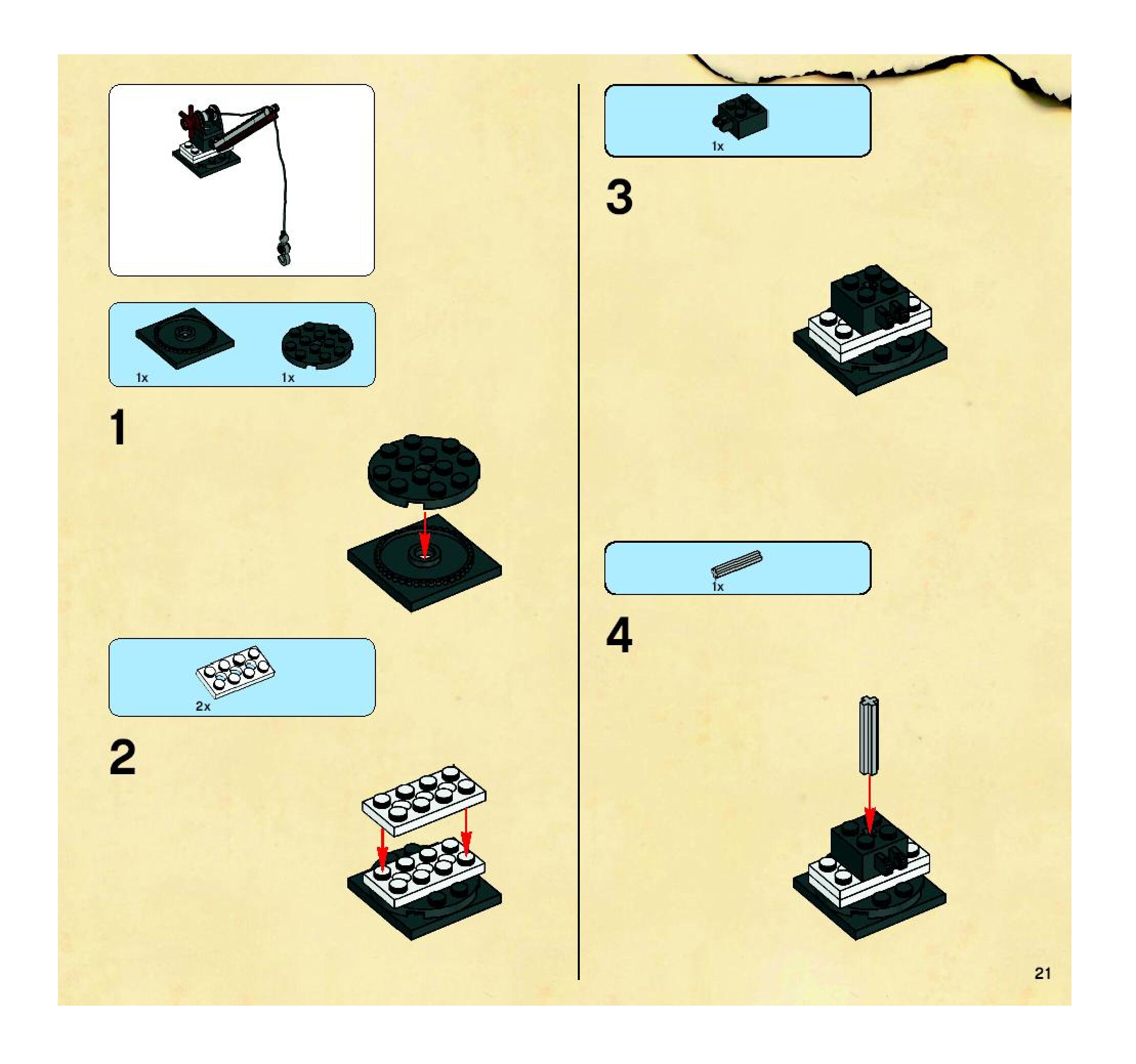 1x 1x

1

2x

2

1x

3

1x

4

21