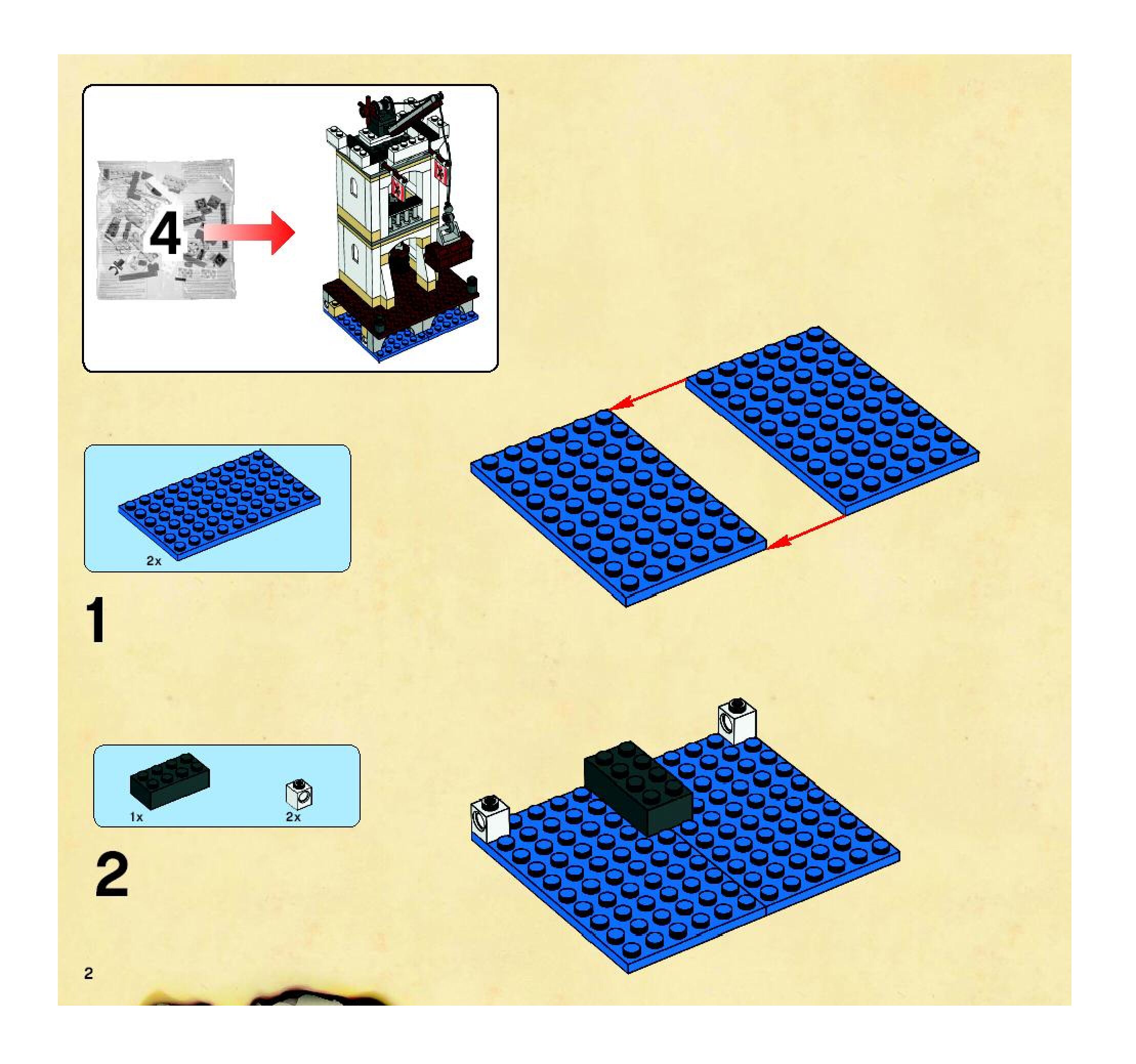 4

2x

1

1x

2x

2

2