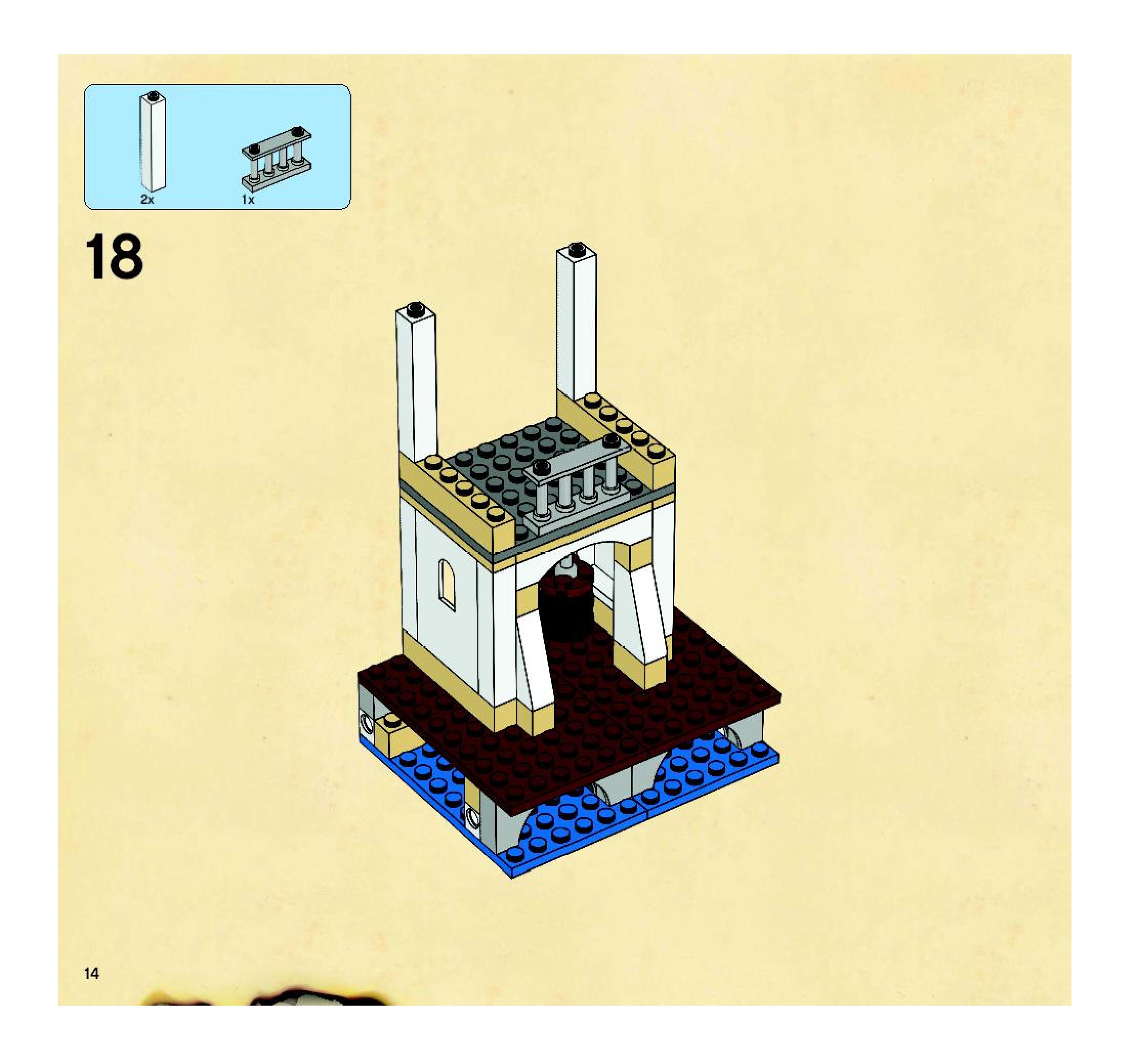 2x
1x

18

14