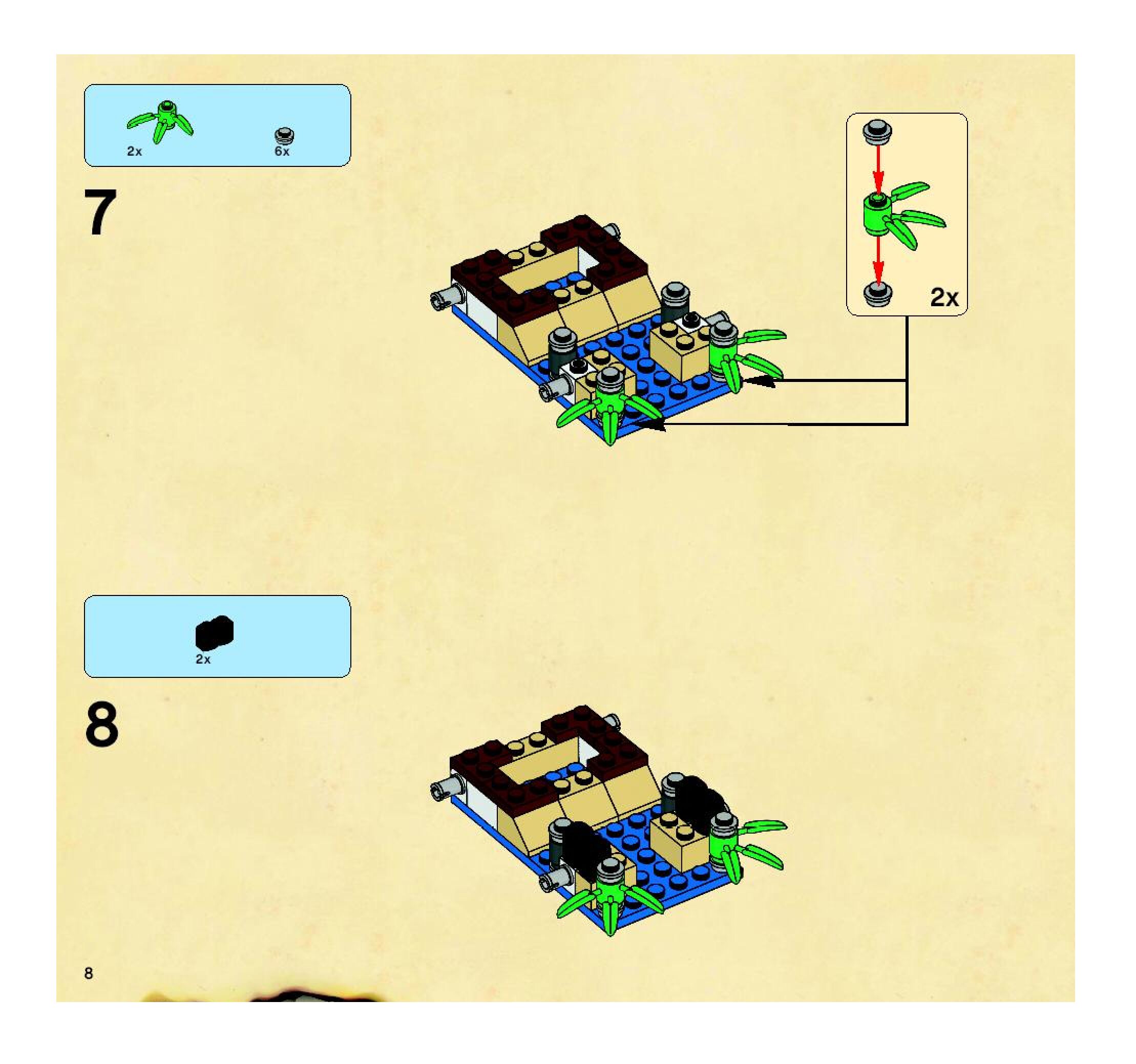 2x
6x

7

2x

2x

8

8