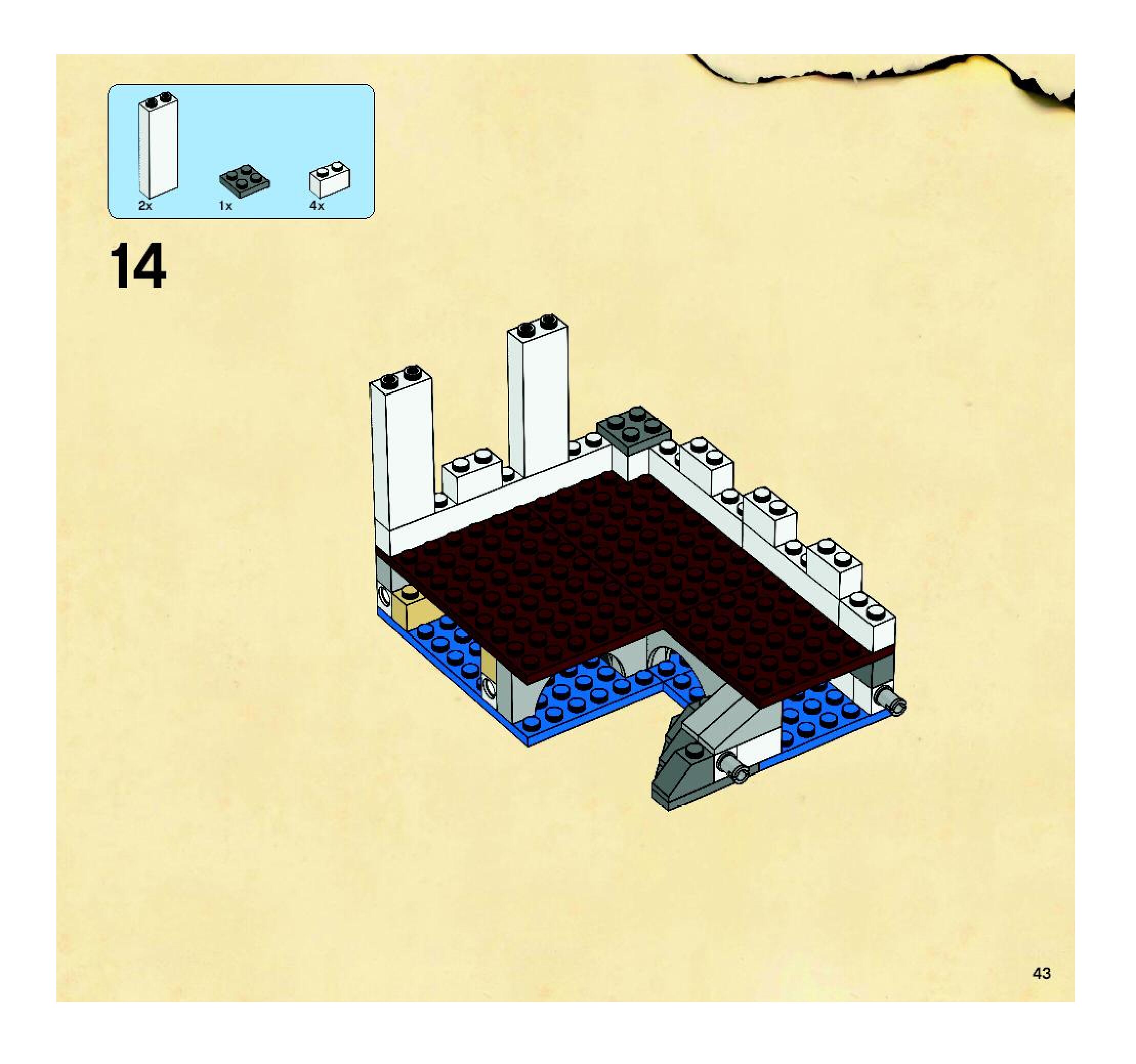 2x
1x
4x

14

43