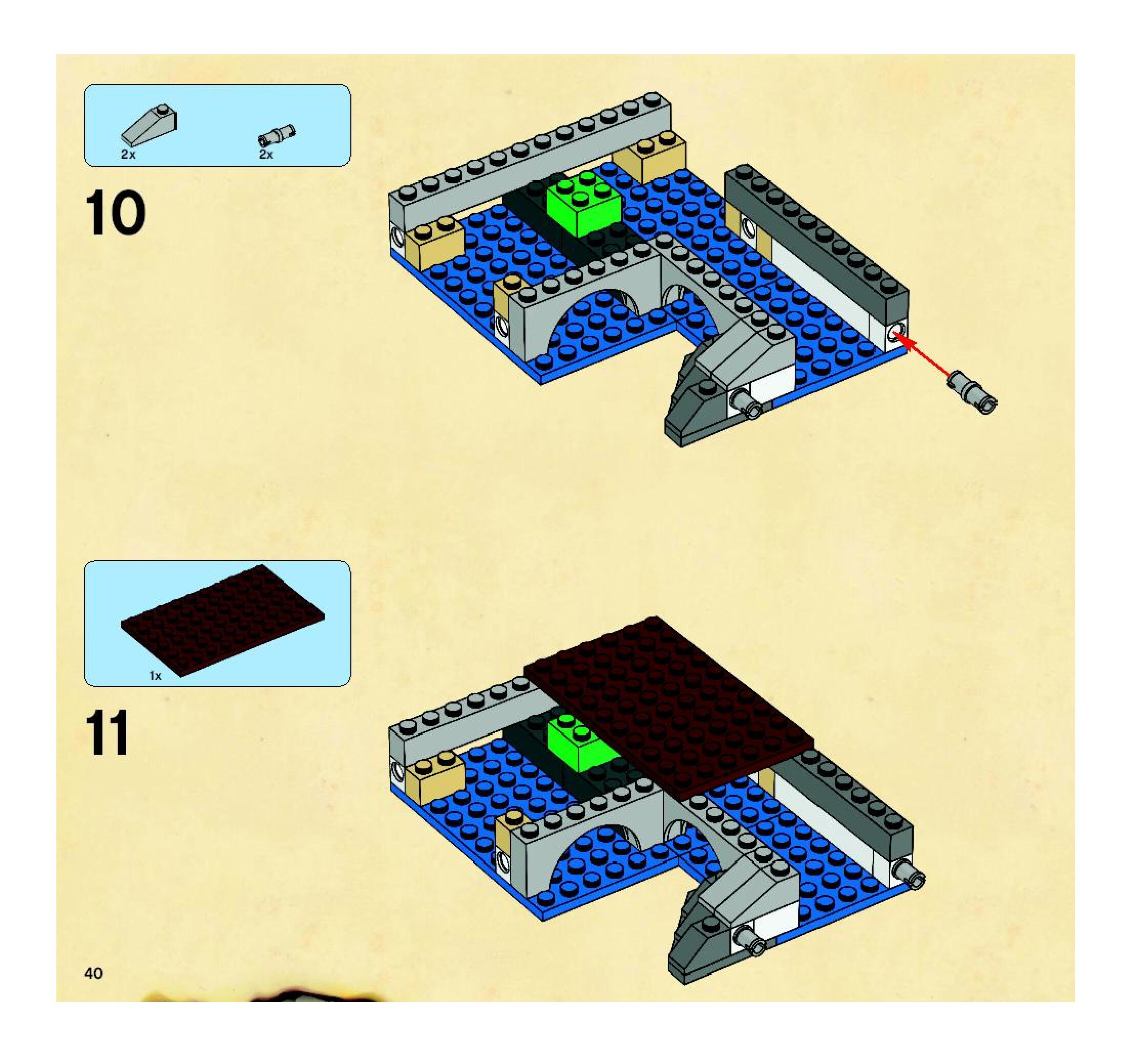 2x

2x

10

1x

11

40