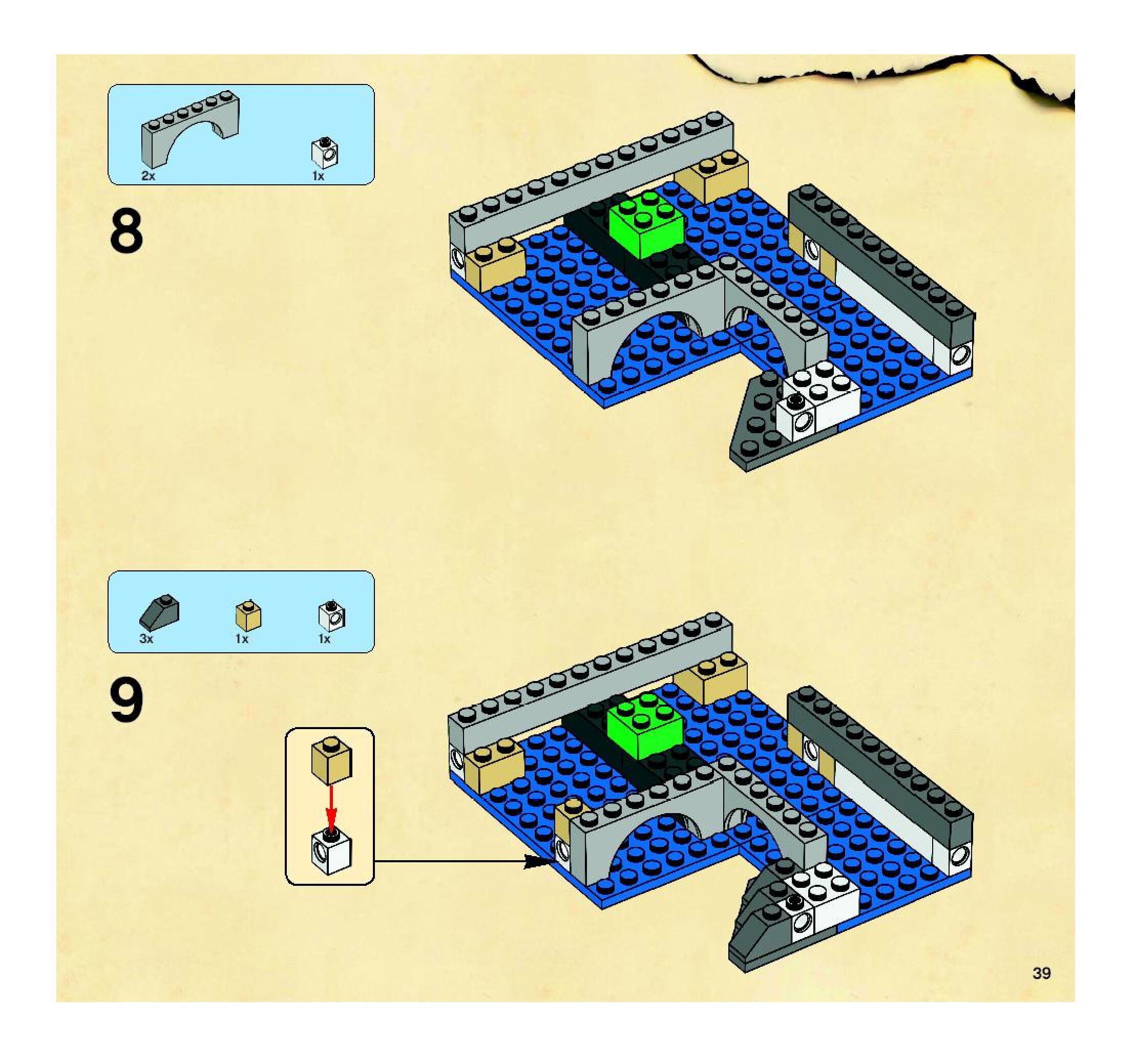 2x

1x

8

3x

1x

1x

9

39