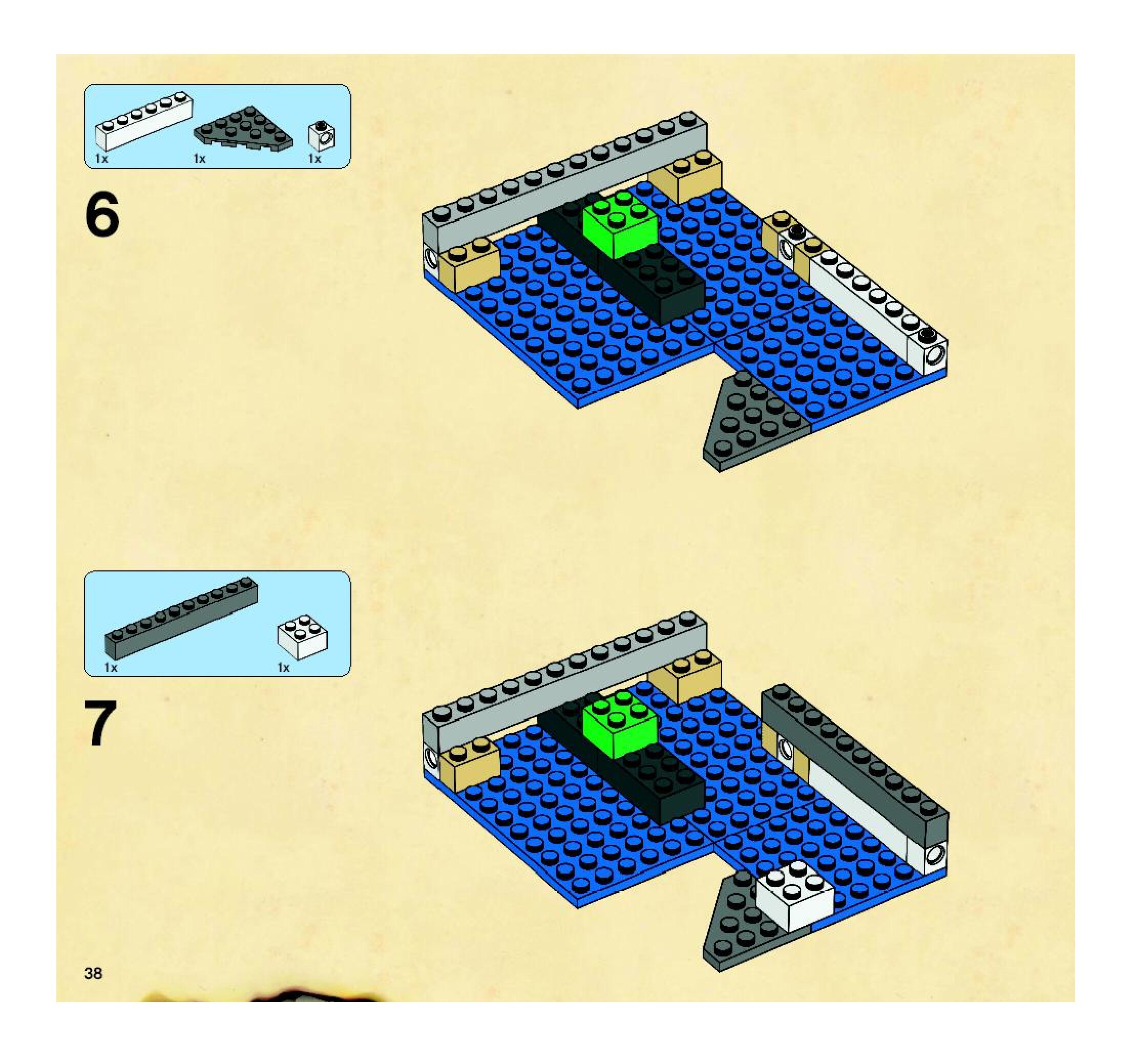 1x
1x
1x

6

1x
1x

7

38