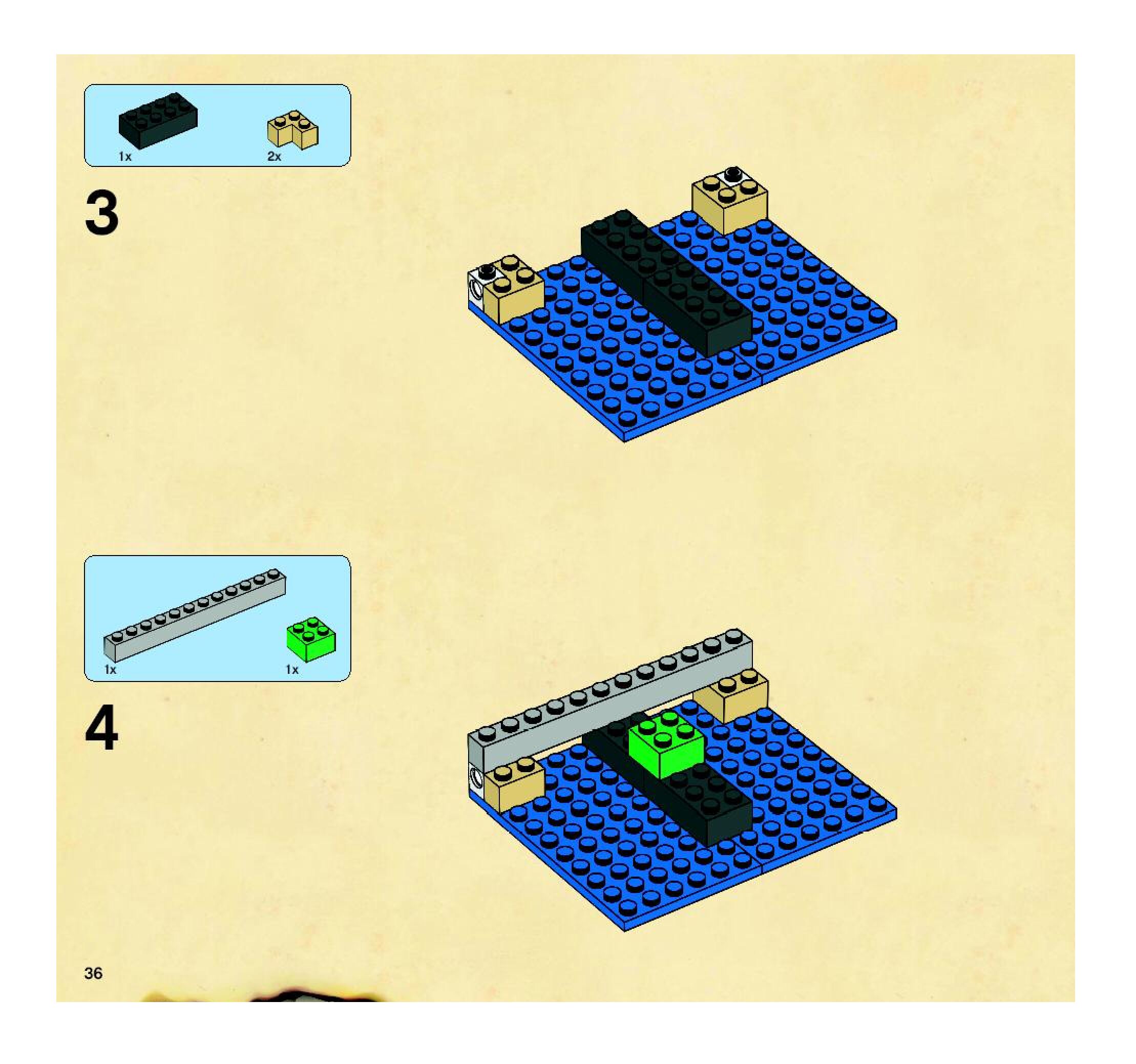 1x

2x

3

1x

1x

4

36