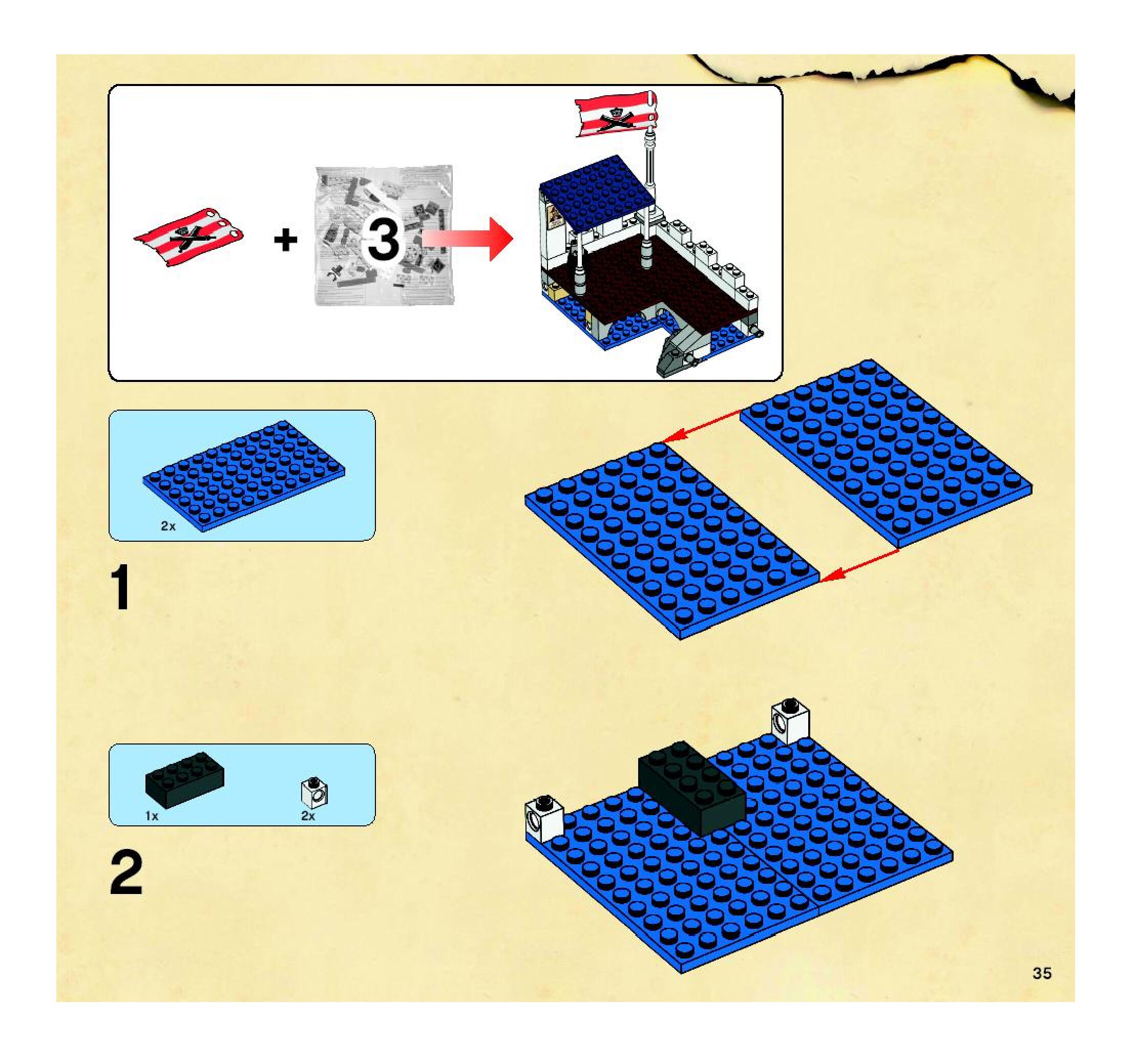 + 3

2x

1

1x

2x

2

35