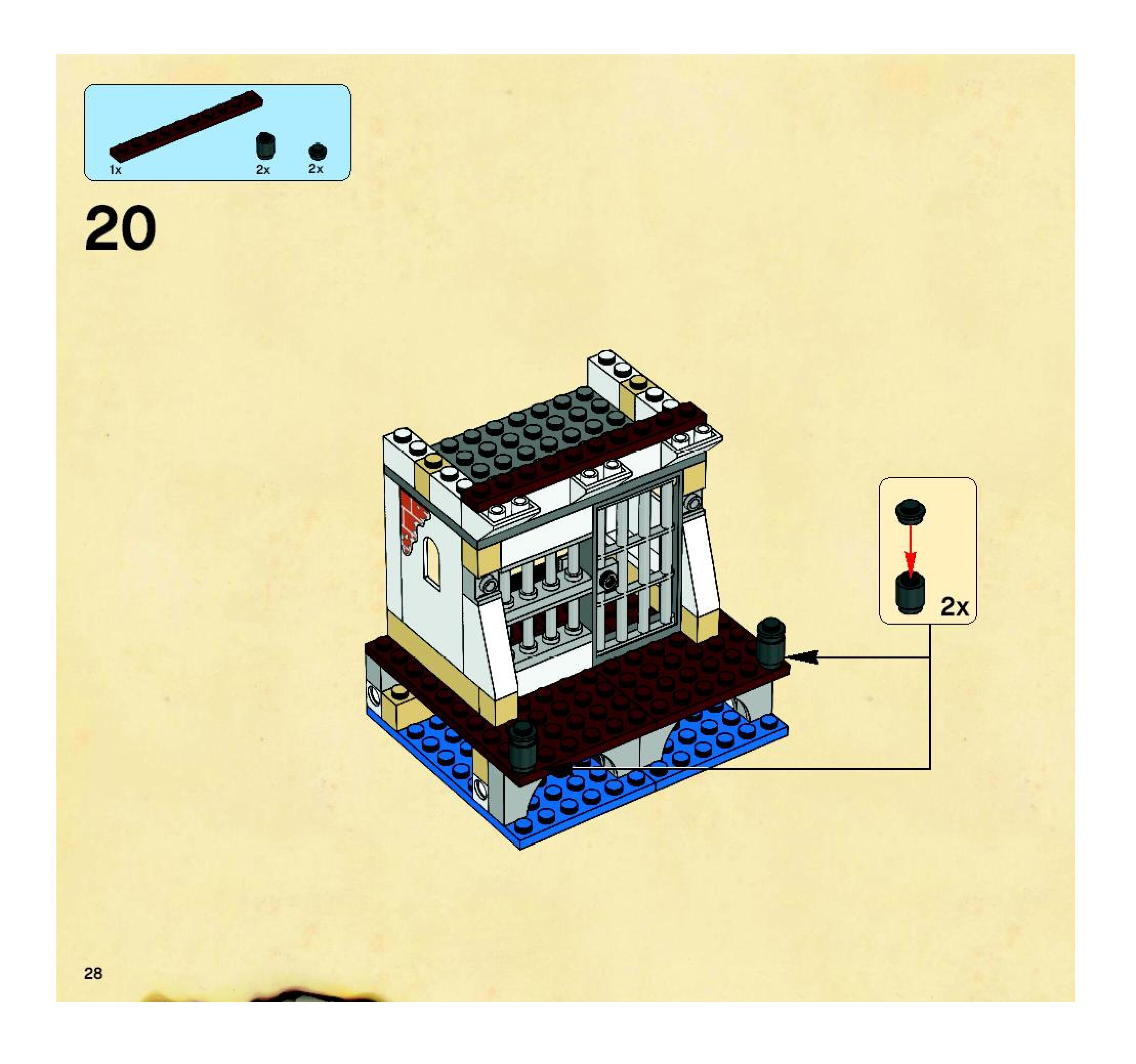 1x
2x
2x

20

2x

28