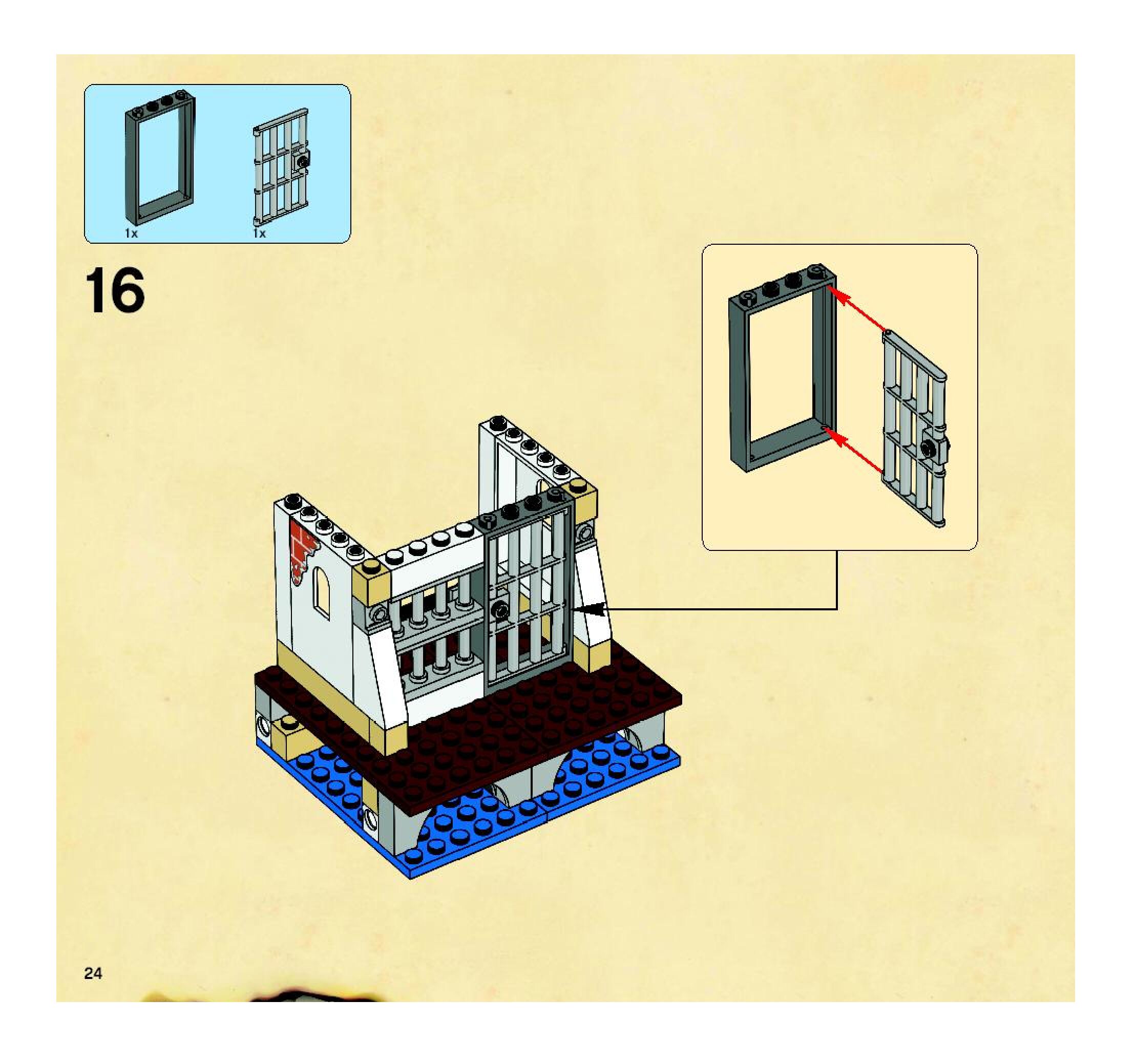 1x
1x

16

24