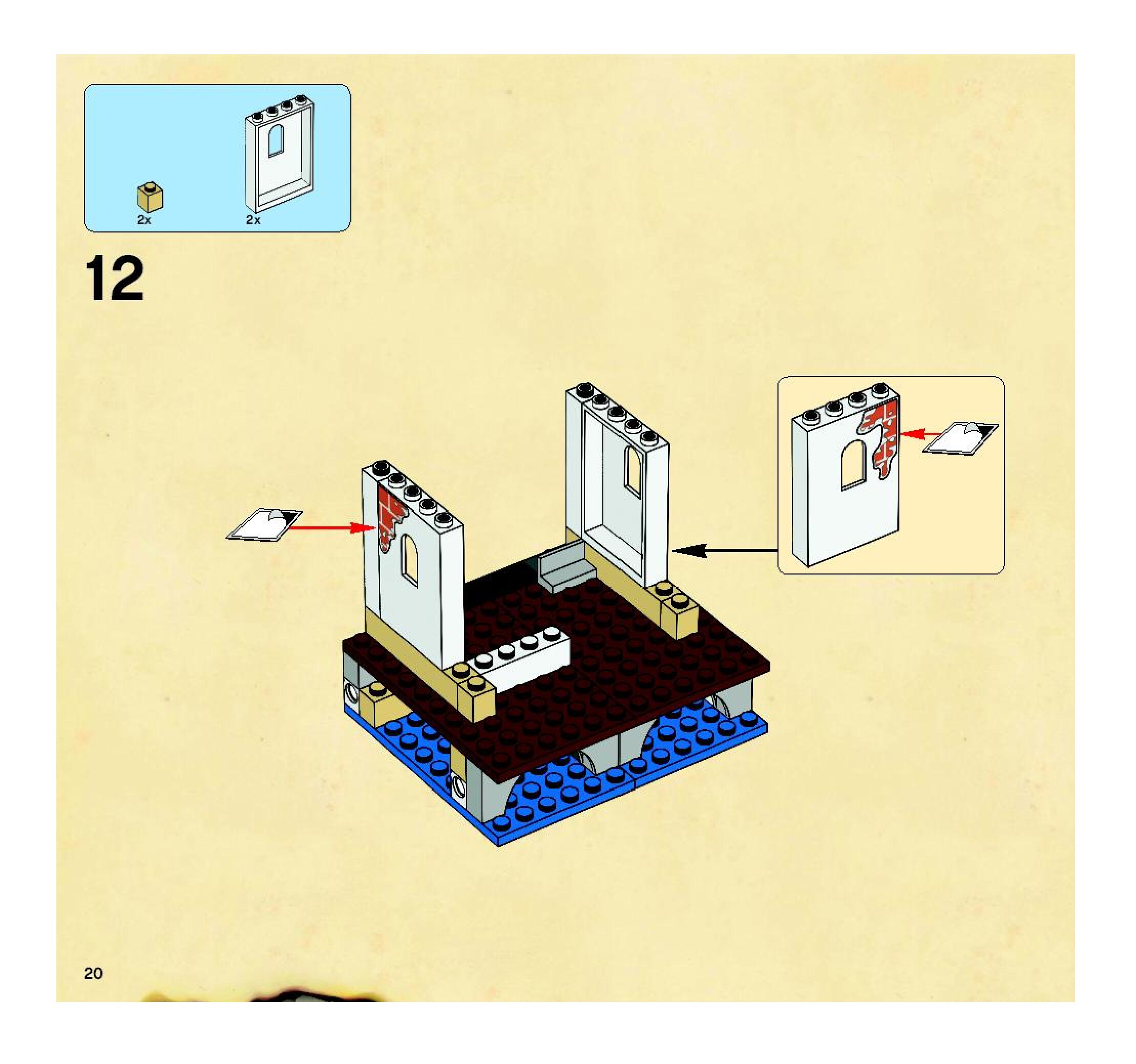 2x
2x

12

20