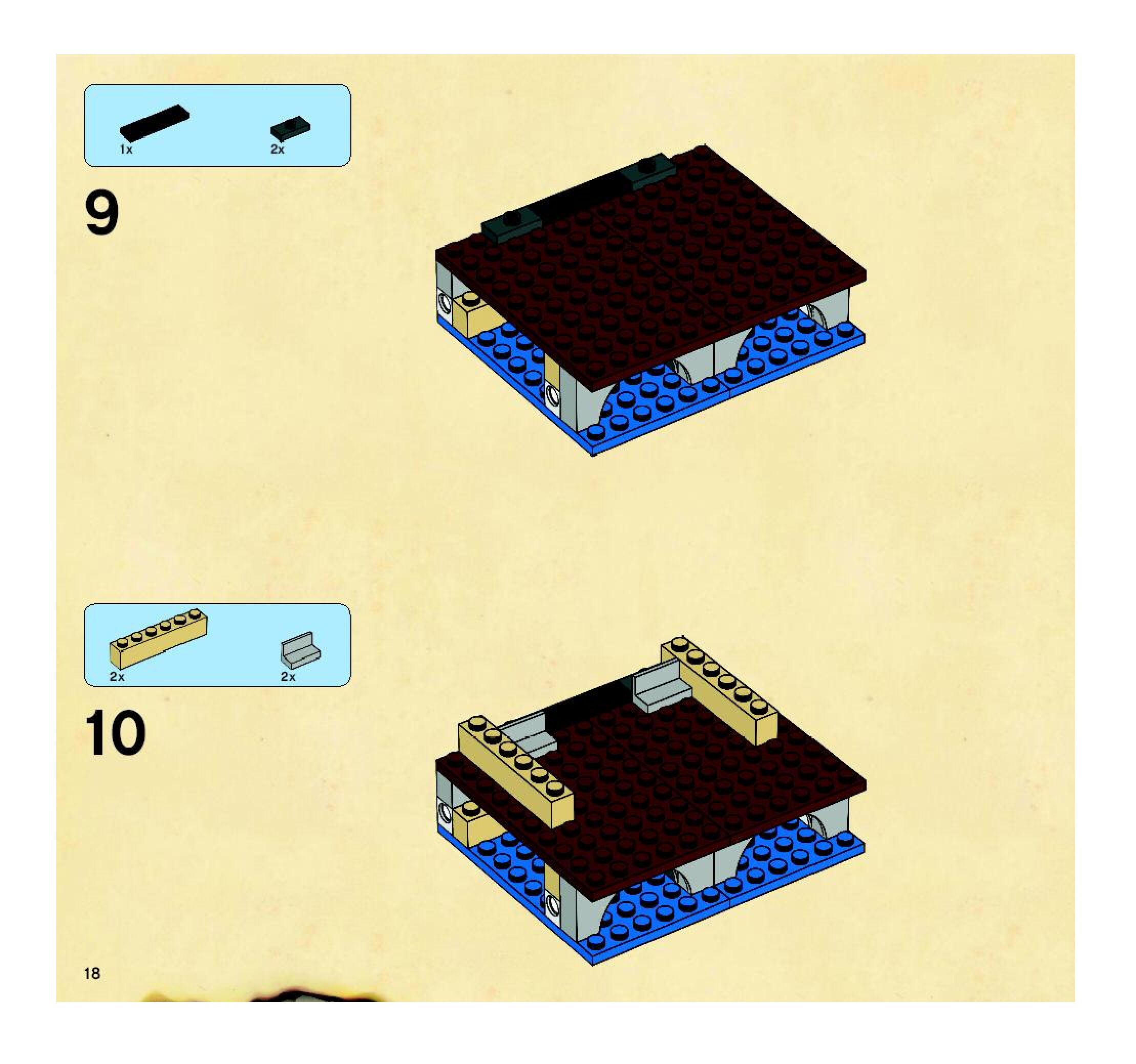 1x 2x

9

2x 2x

10

18