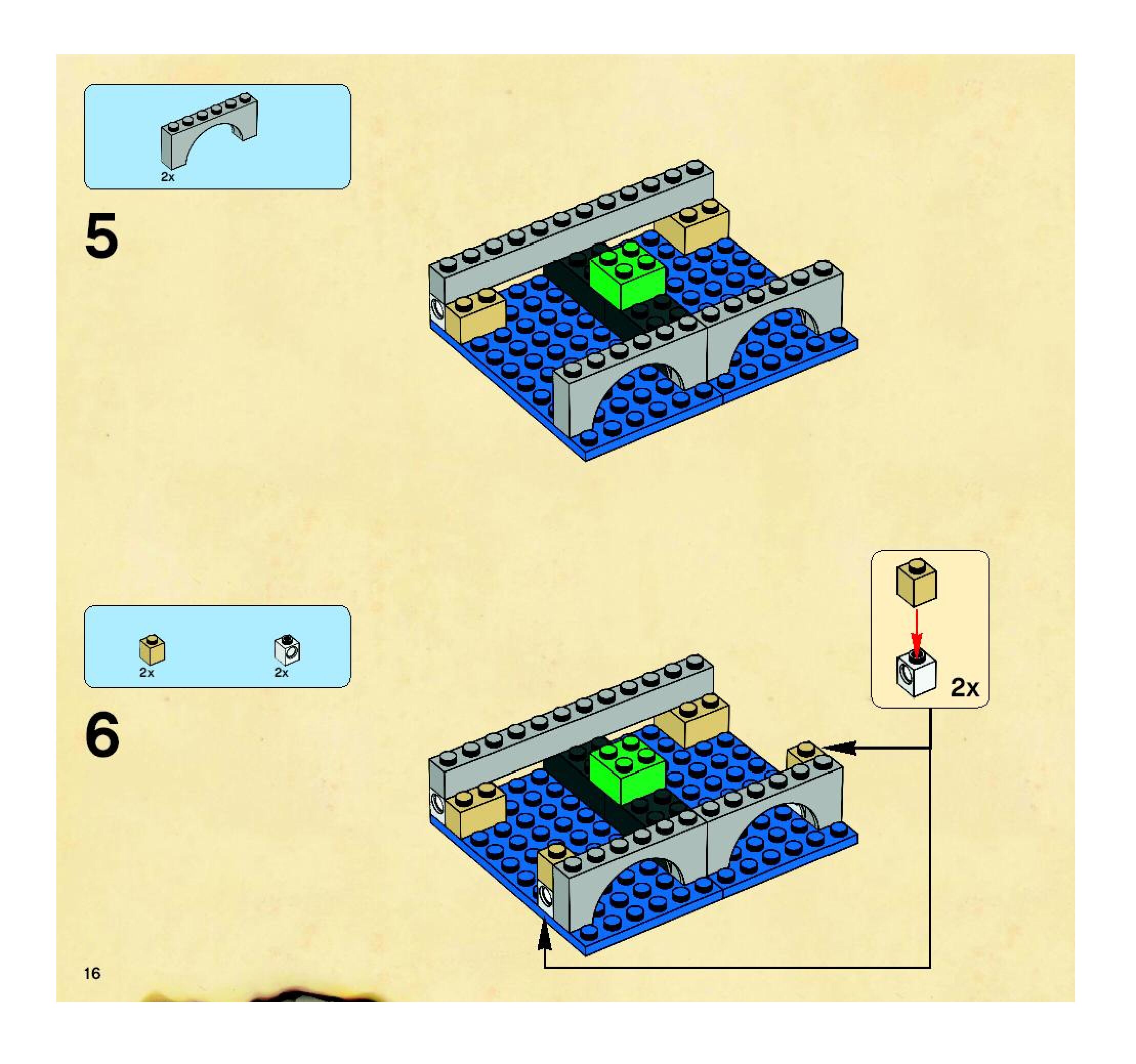 2x

5

2x

2x

6

2x

16