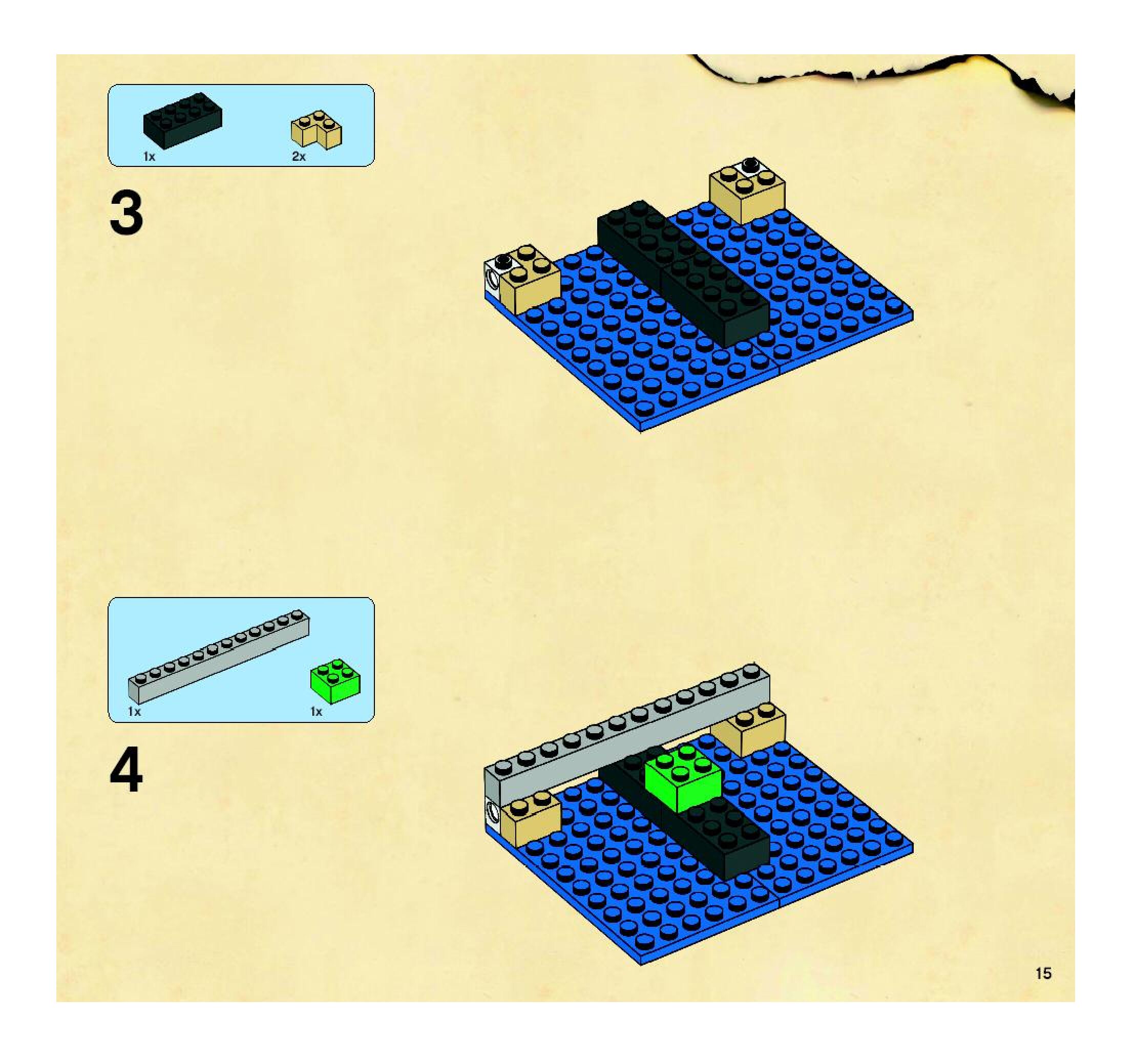 1x 2x

3

1x 1x

4

15