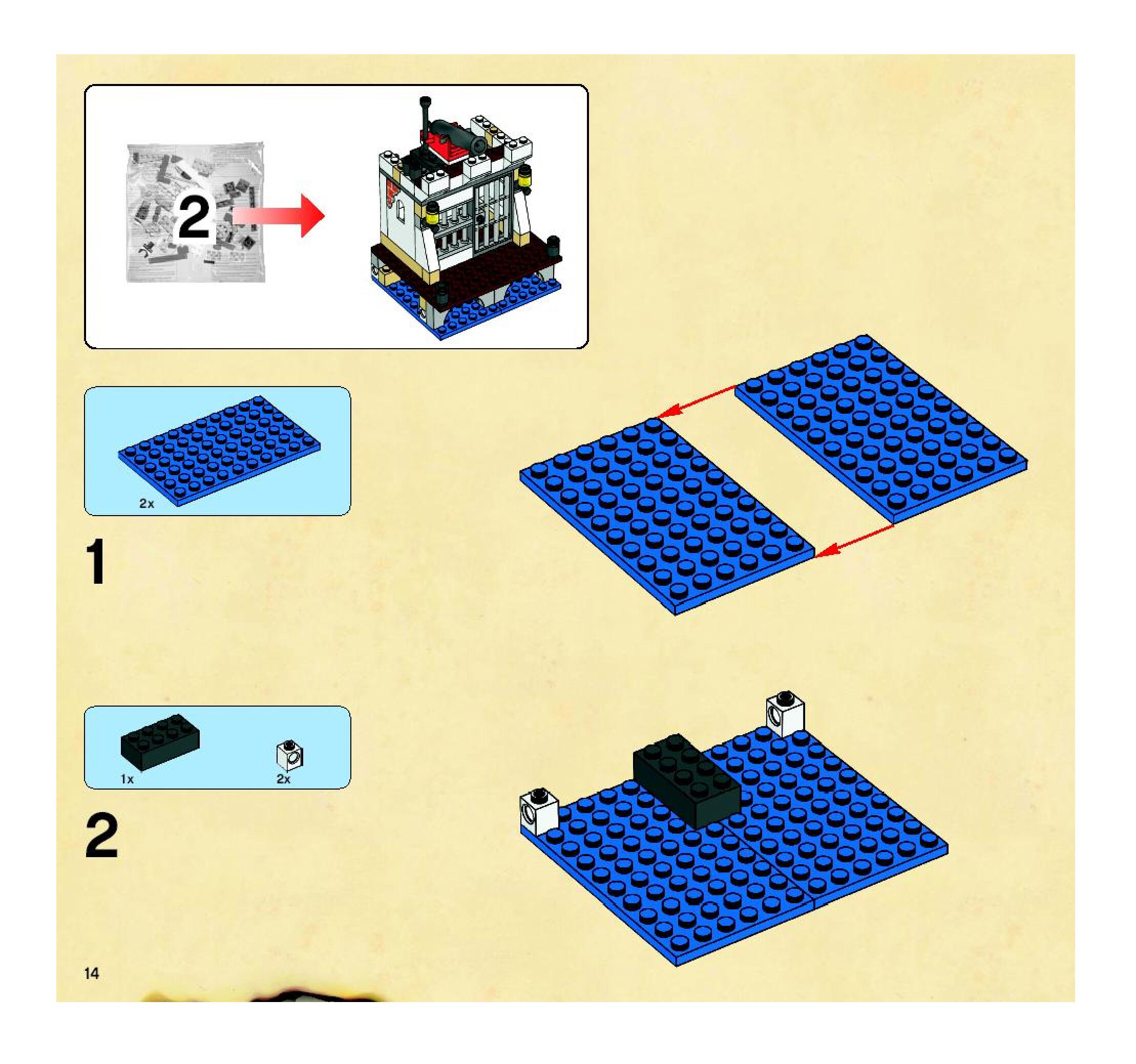 2

2x

1

1x

2x

2

14