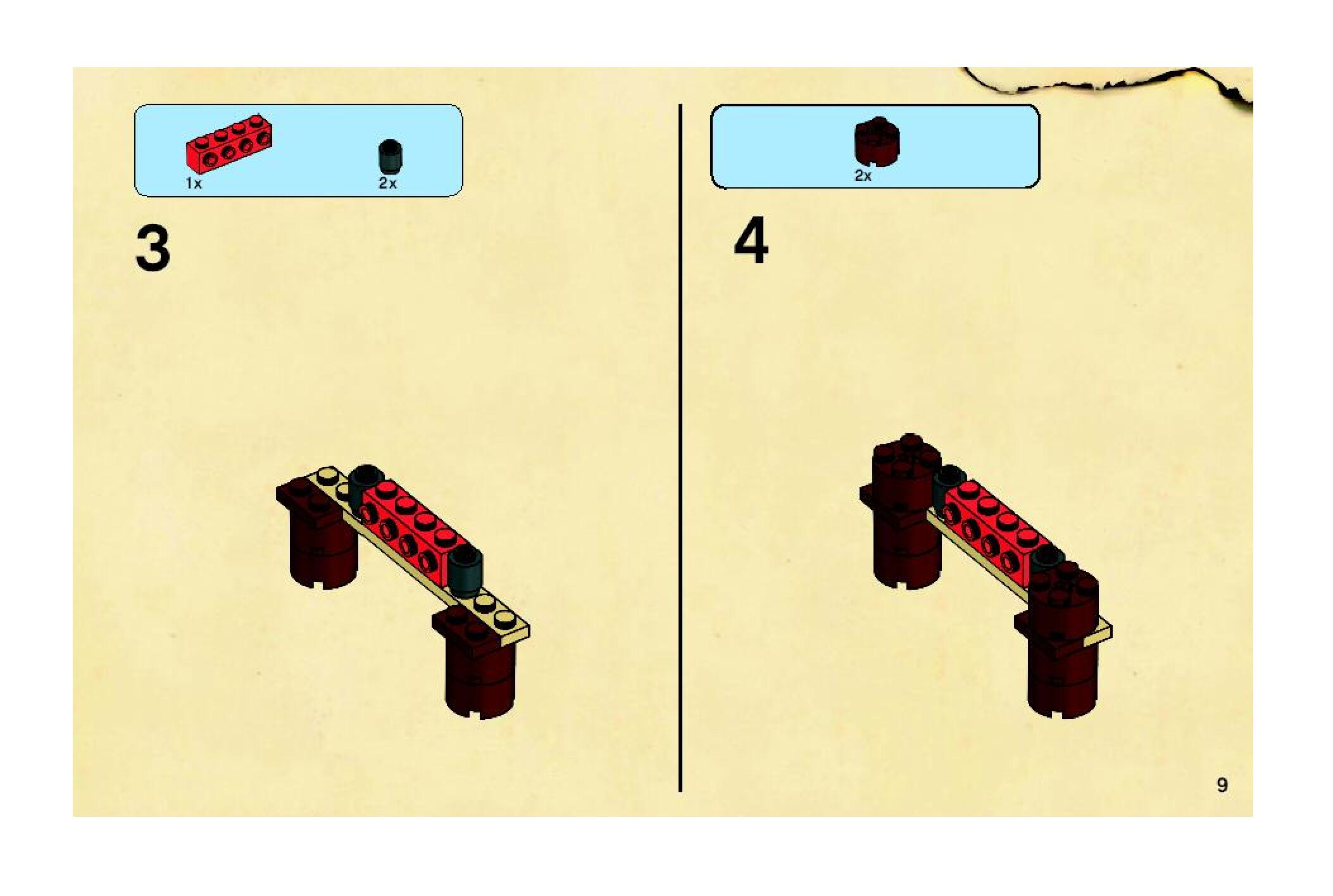 1x

2x

3

2x

4

9