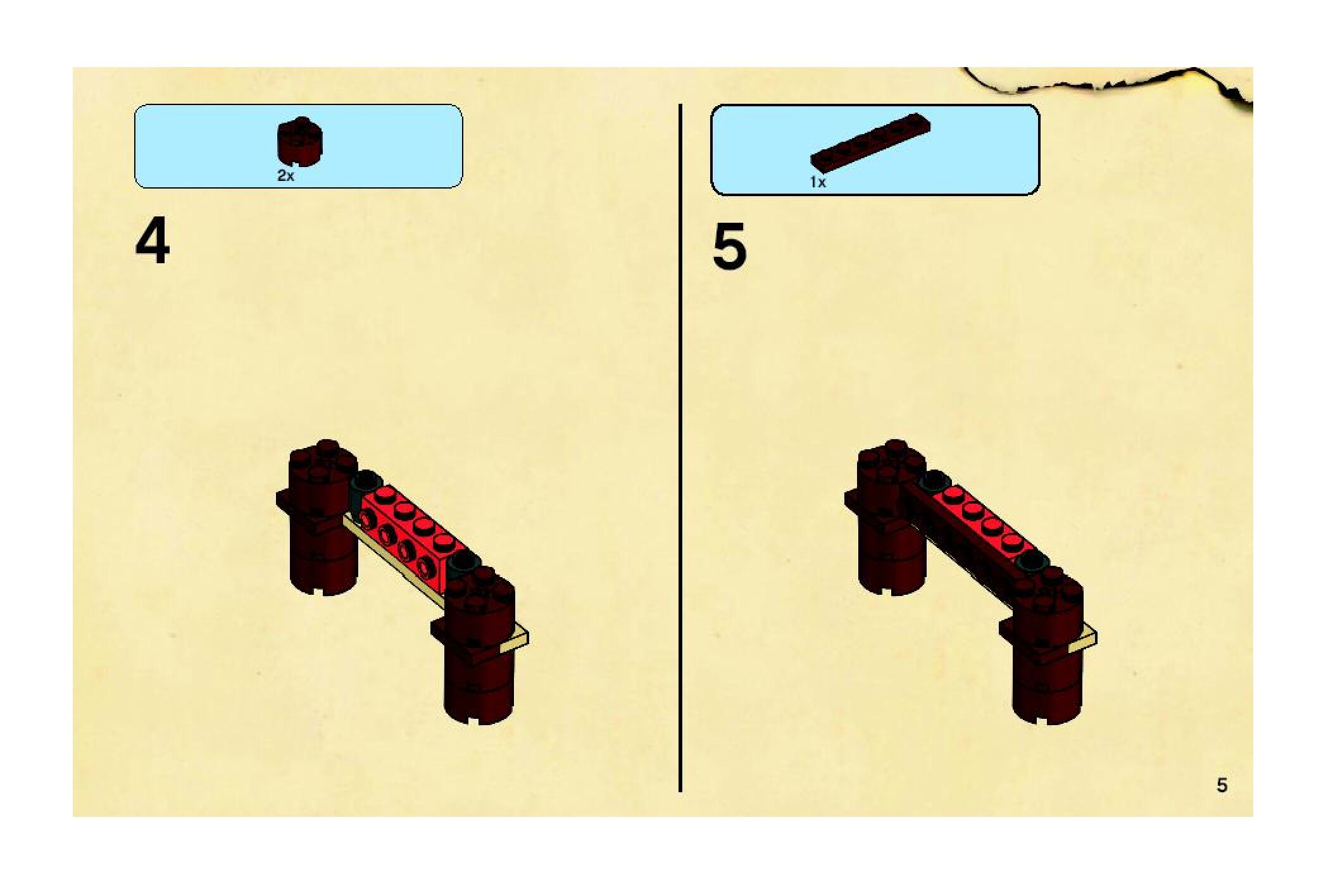 2x

4

1x

5

5