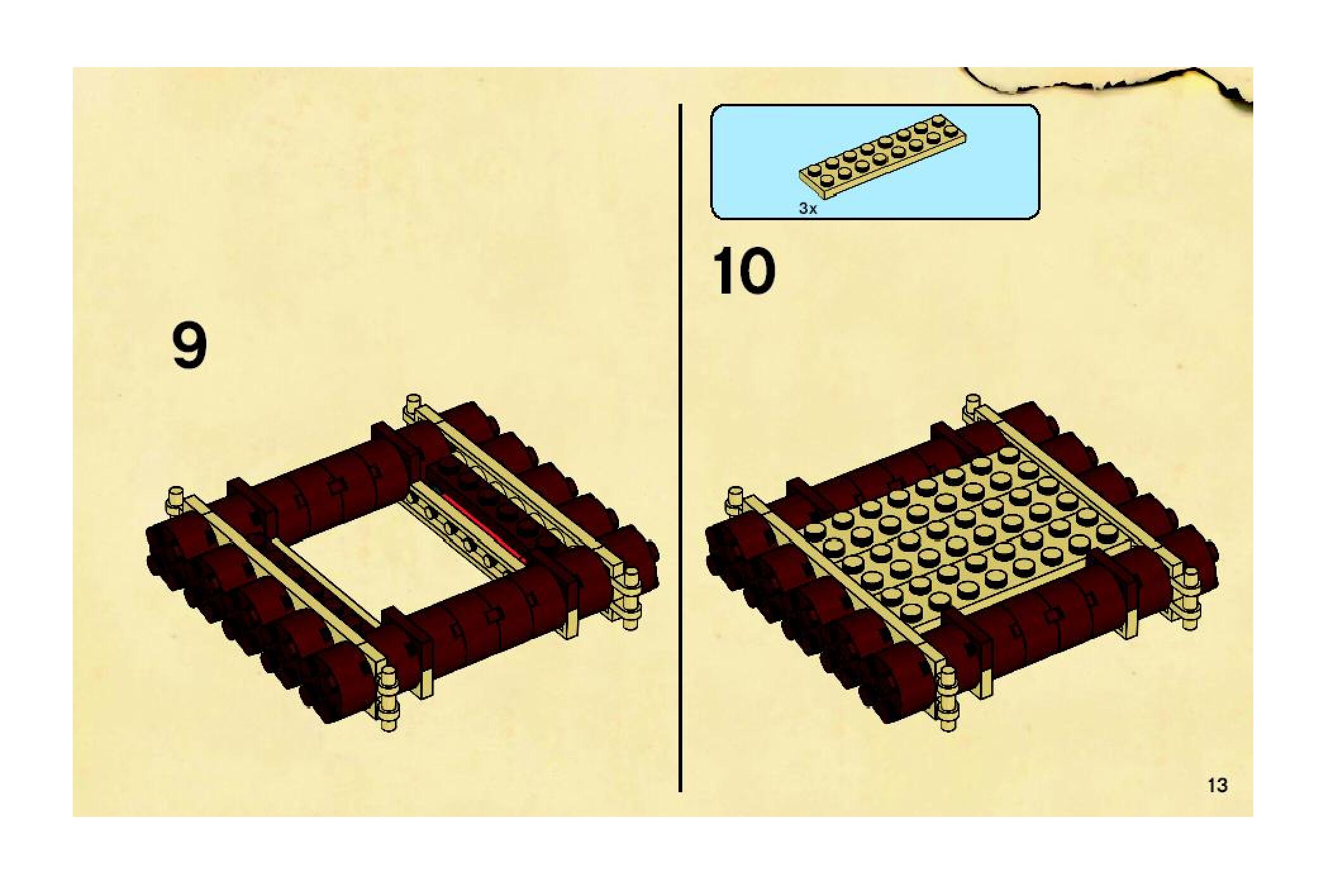 9

3x

10

13