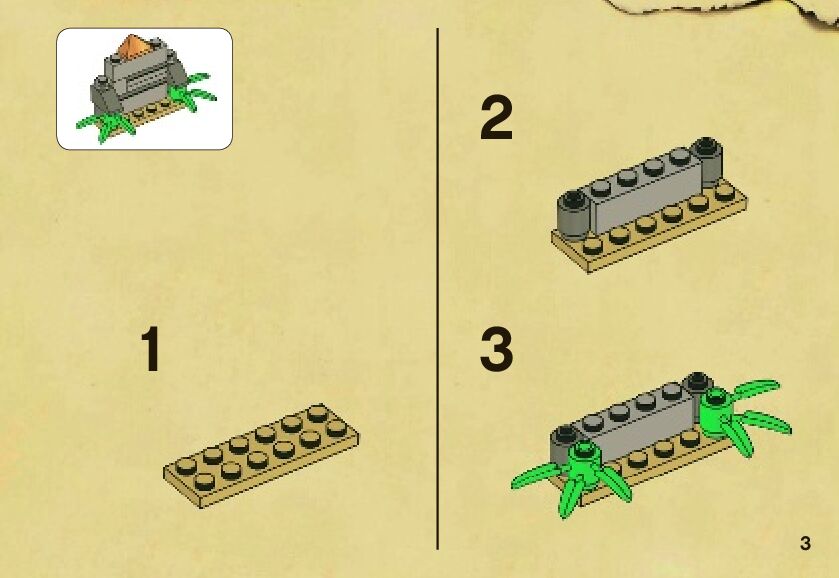 1

2

3

3