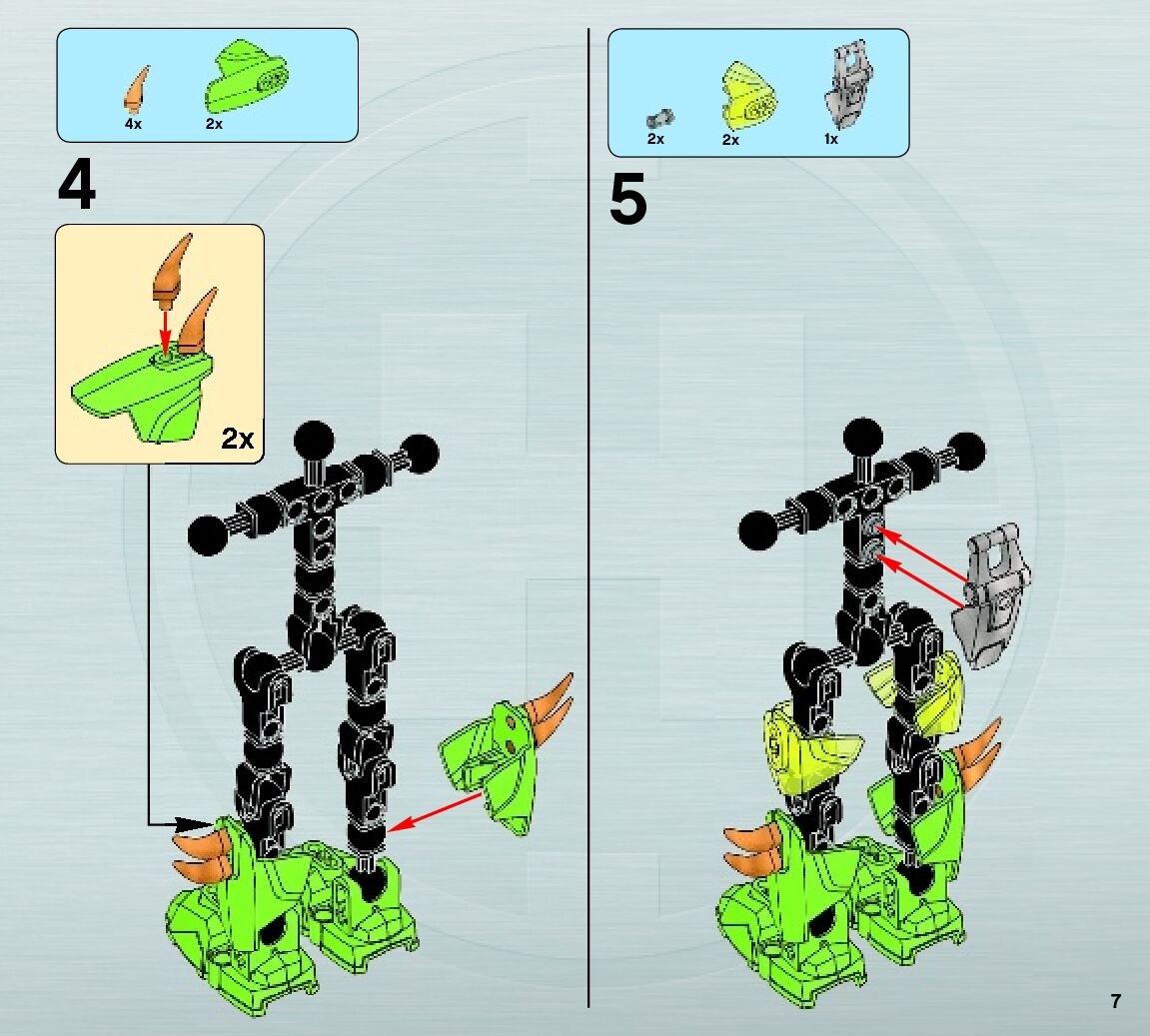 4x 2x

4

2x

2x 2x 1x

5

7