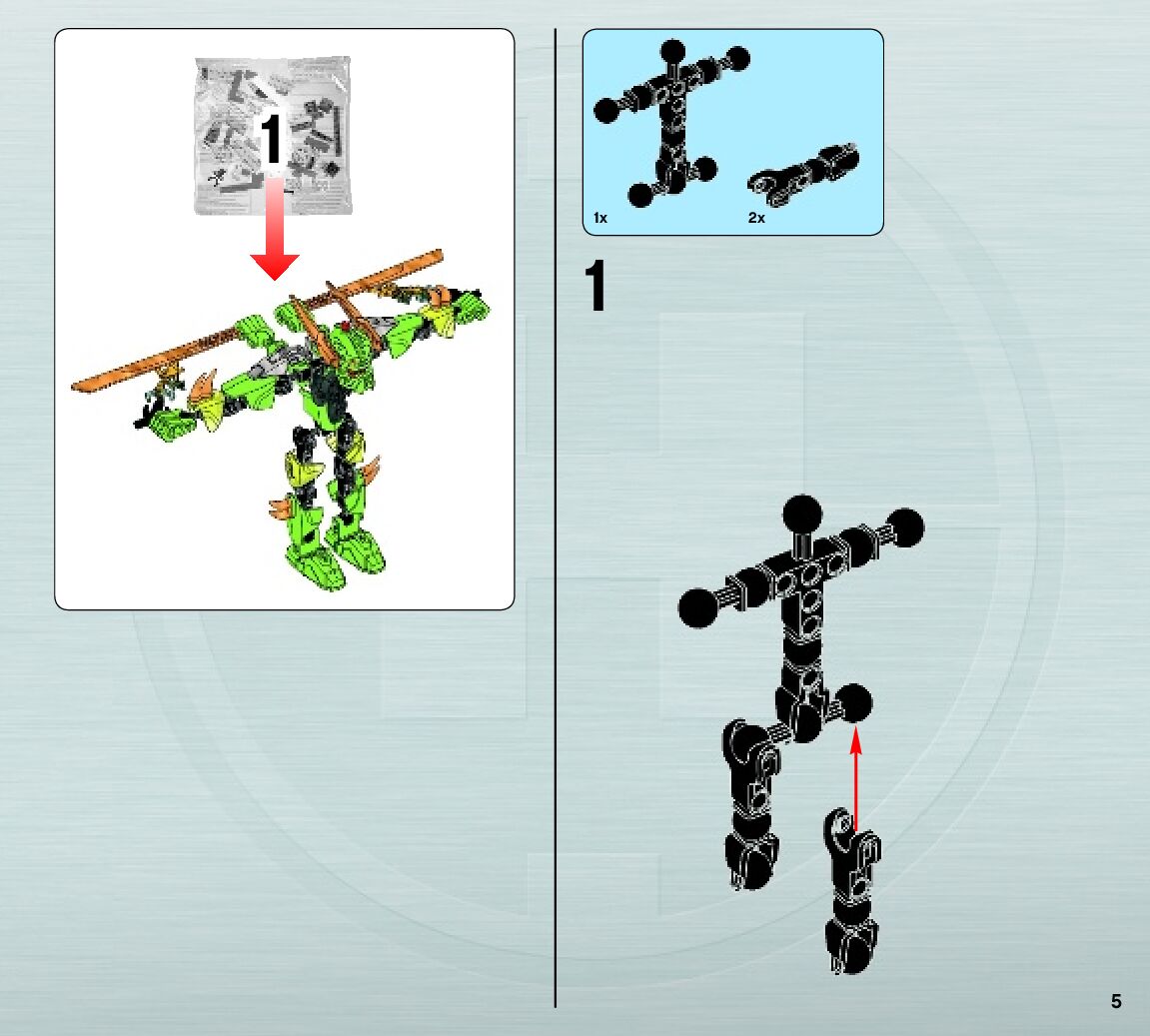 1

1x

2x

1

5