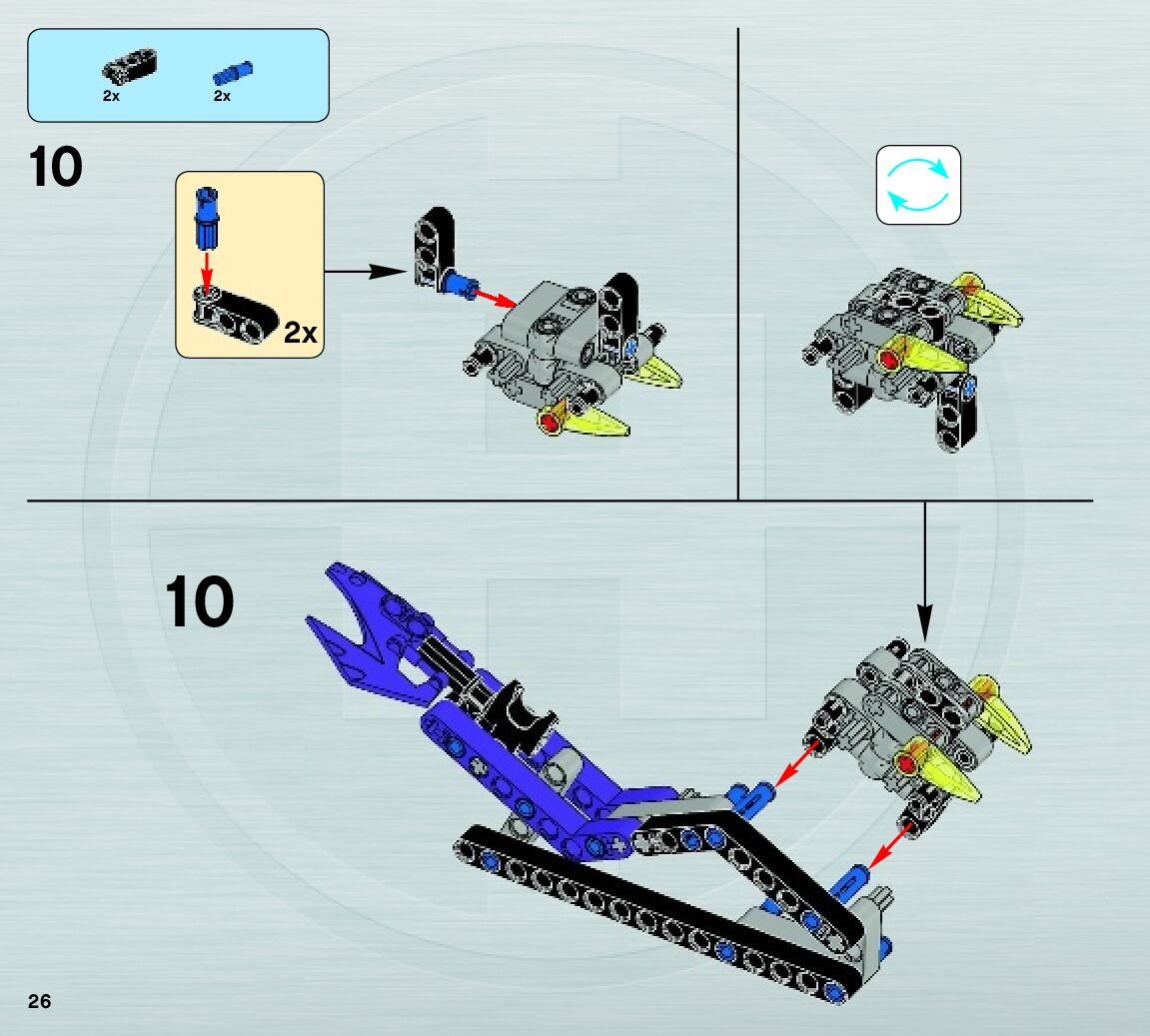 2x 2x

10

2x

10

26