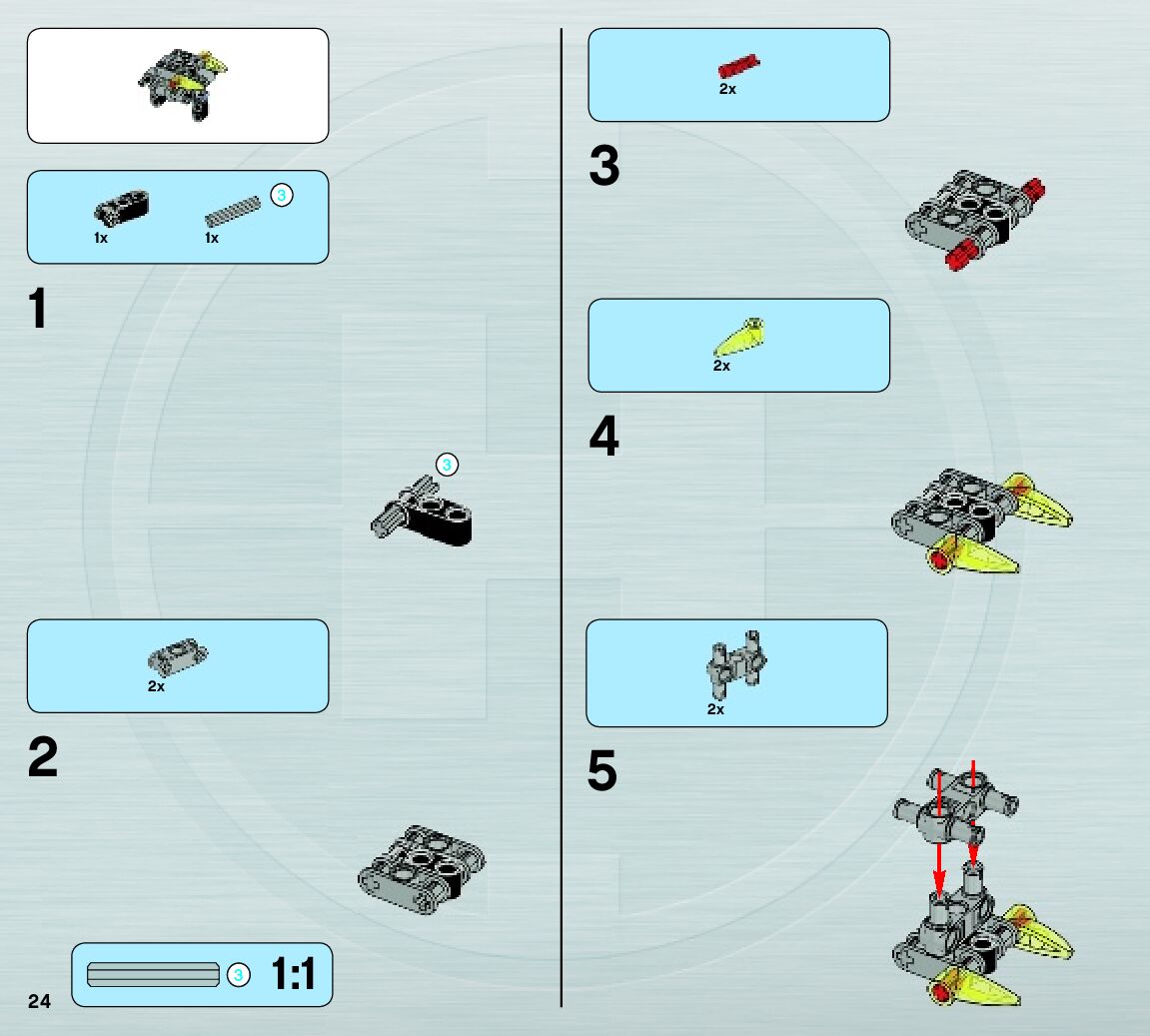 1x
1x
3

1

3

2x

2

3
1:1

24

2x

3

2x

4

2x

5