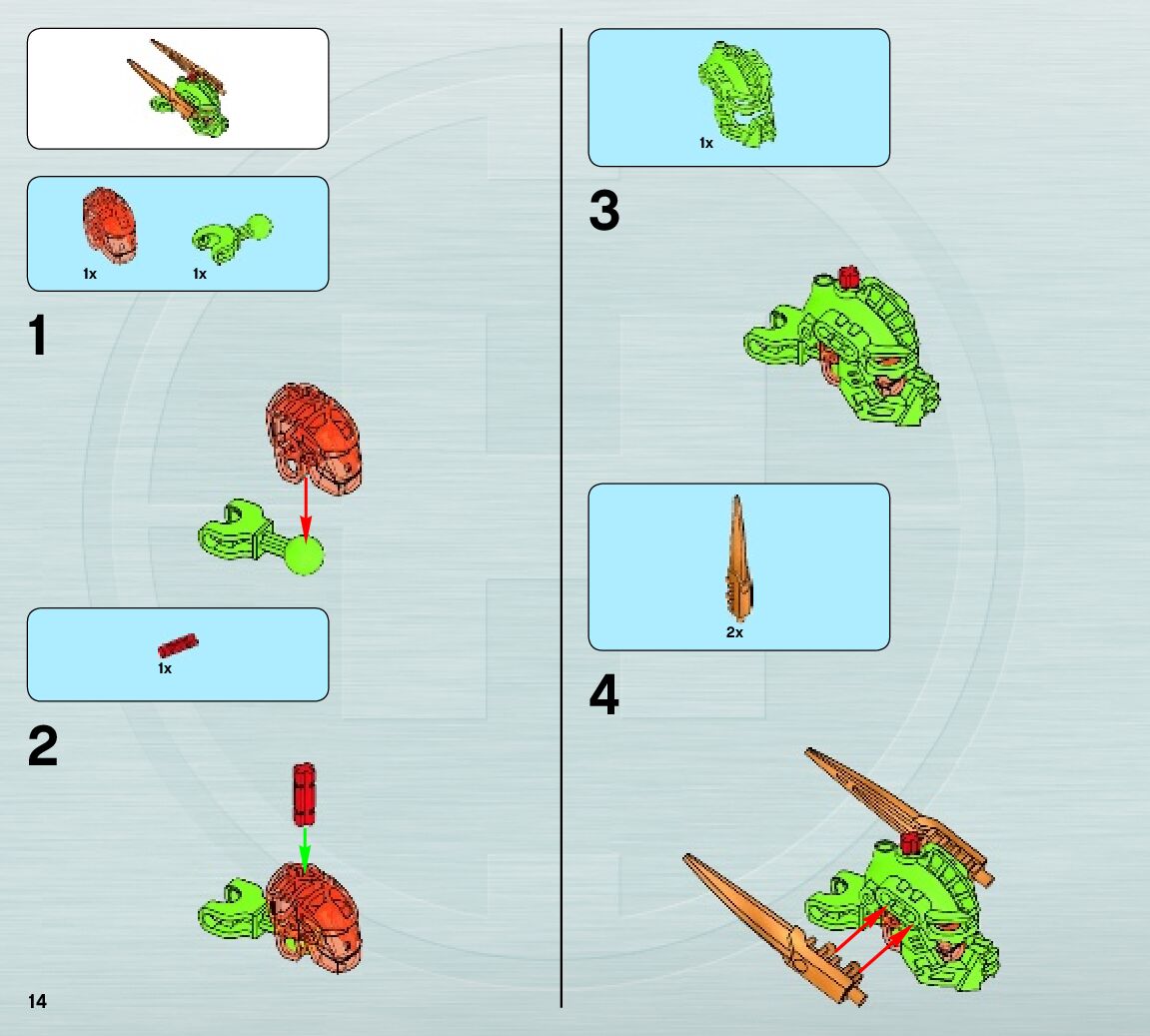 1x 1x

1

1x

2

14

1x

3

2x

4