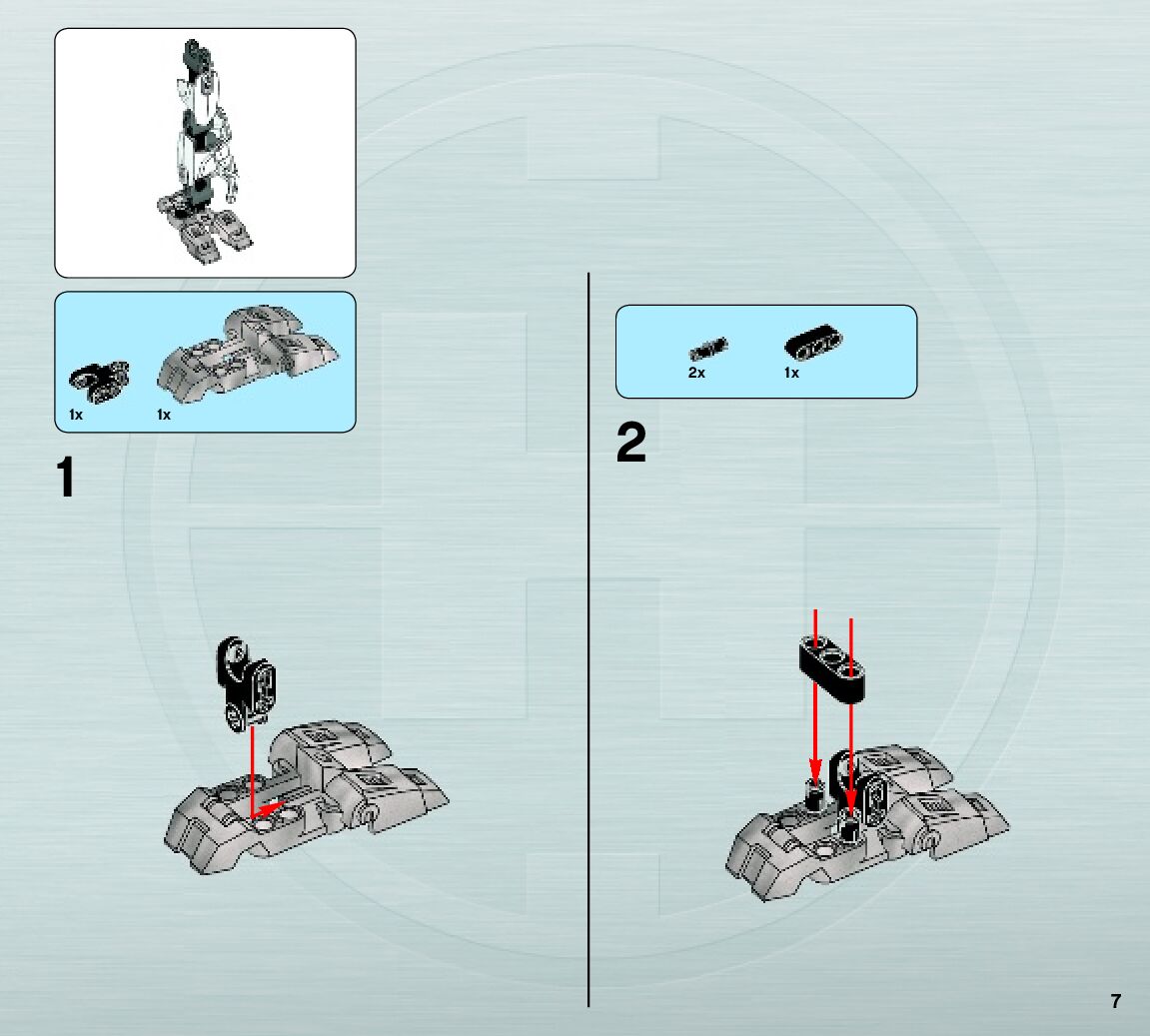 1x 1x

1

2x 1x

2

7