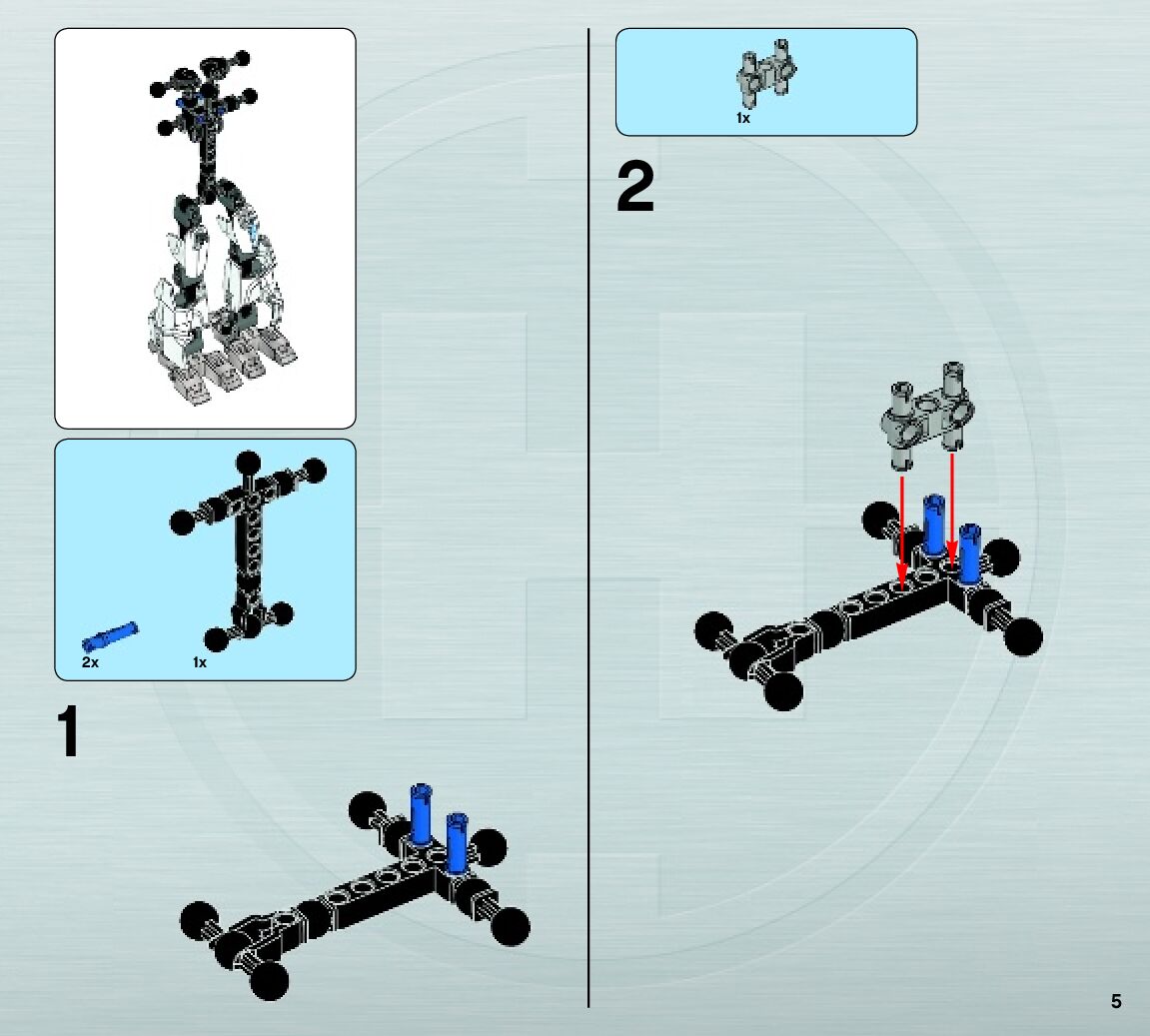 2x
1x
1

1x
2

5