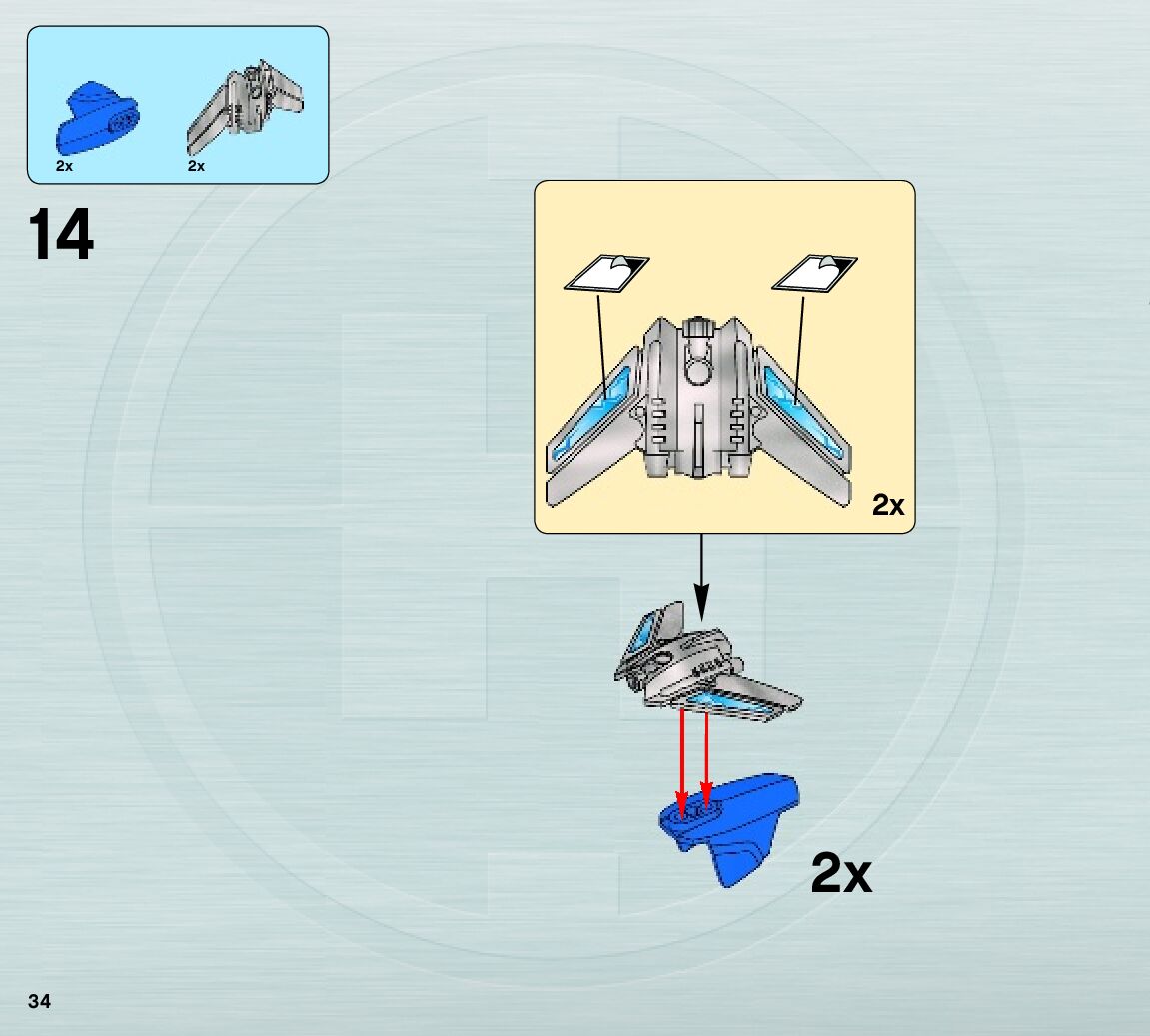 2x

2x

14

2x

2x

34