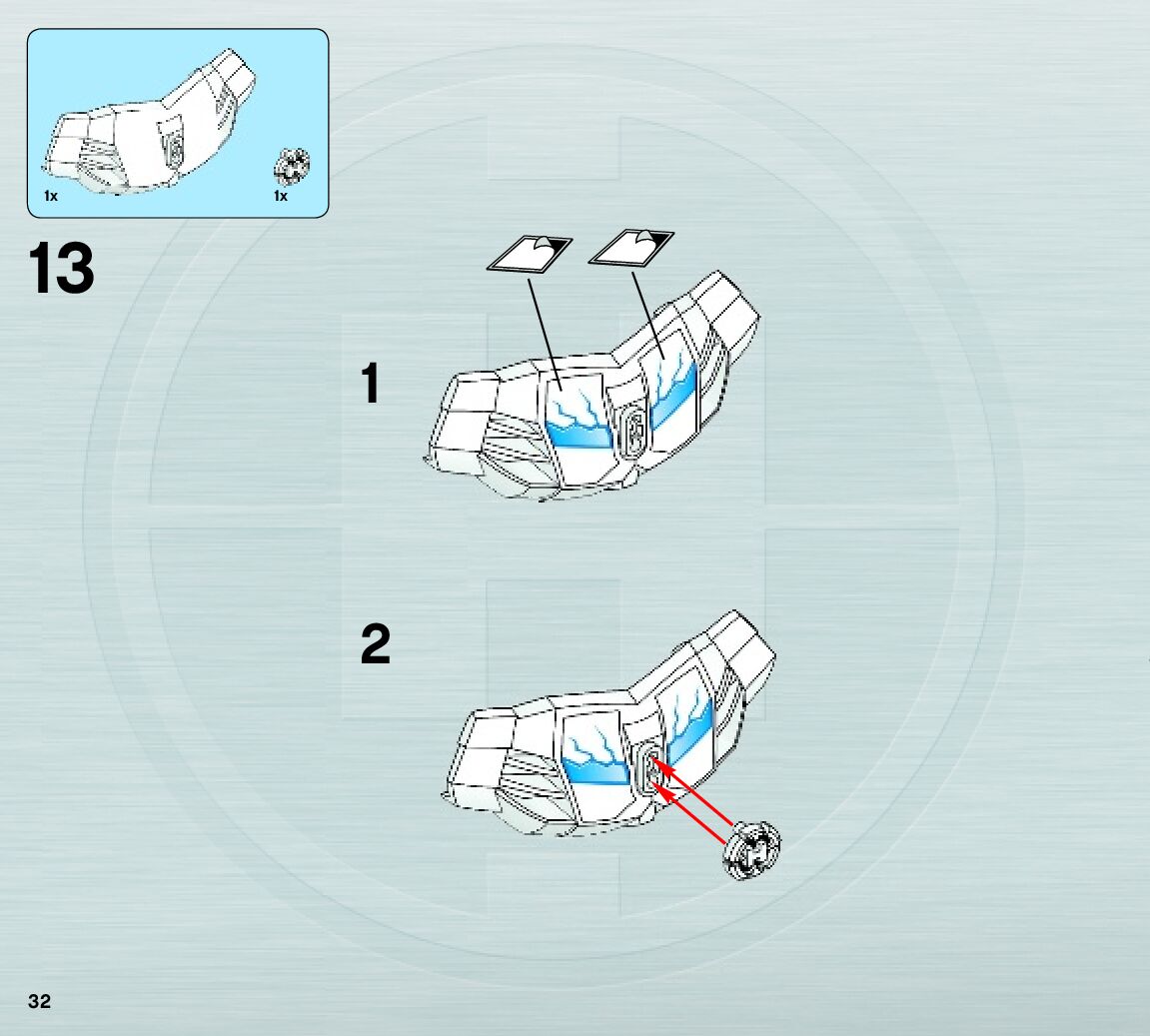 1x
1x

13

1

2

32