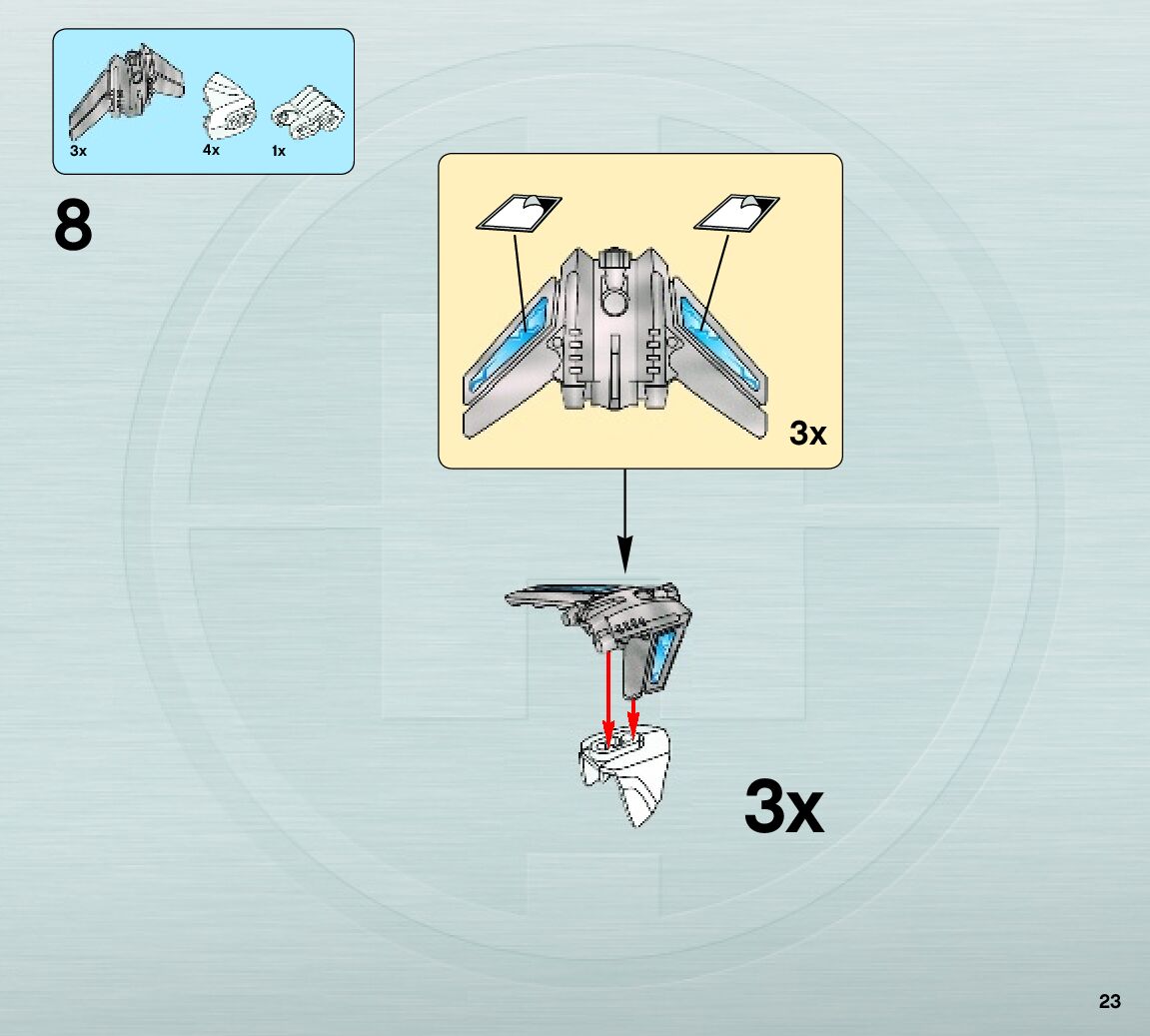 3x
4x
1x

8

3x

3x

23