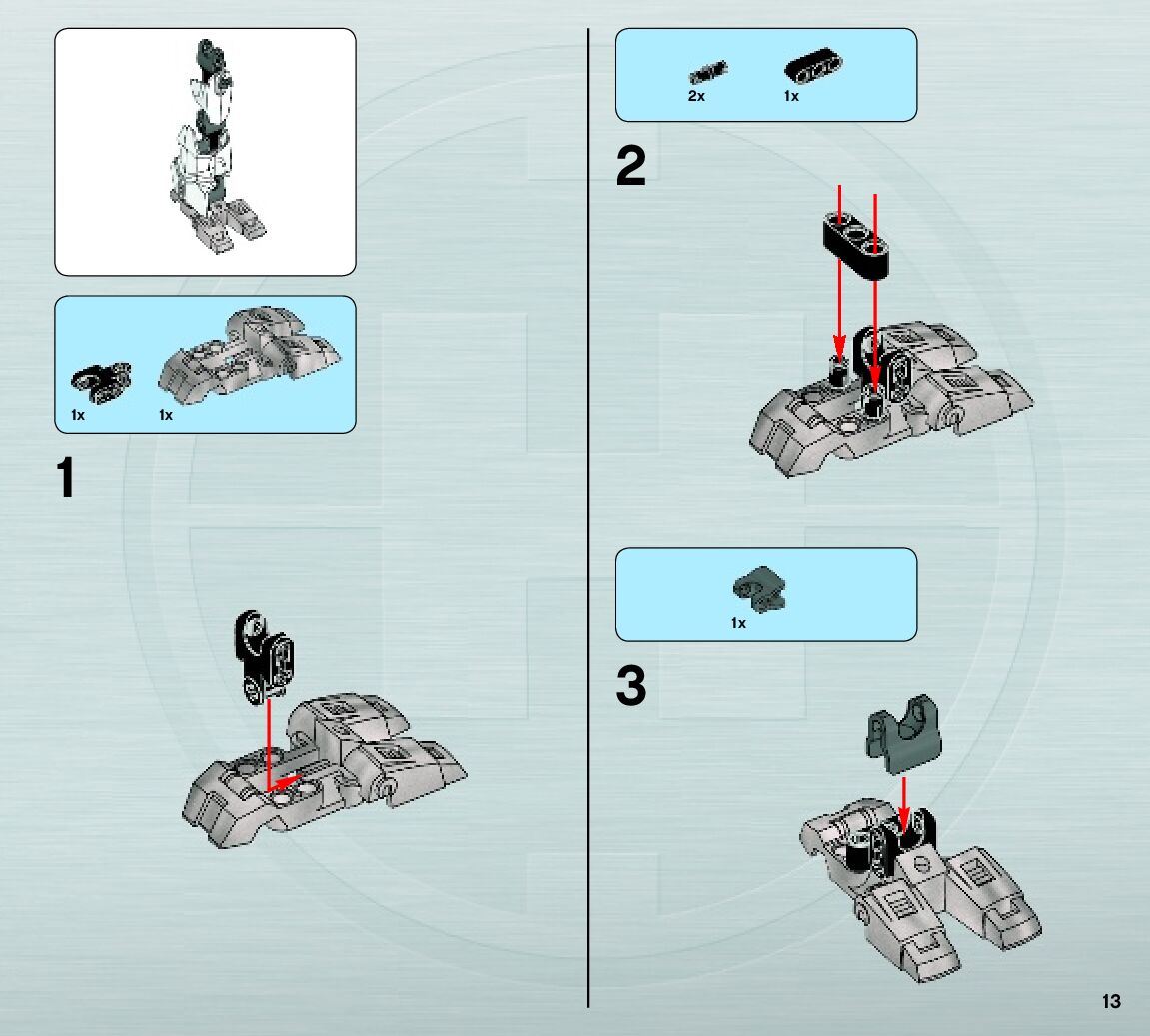 1x 1x

1

2x 1x

2

1x

3

13